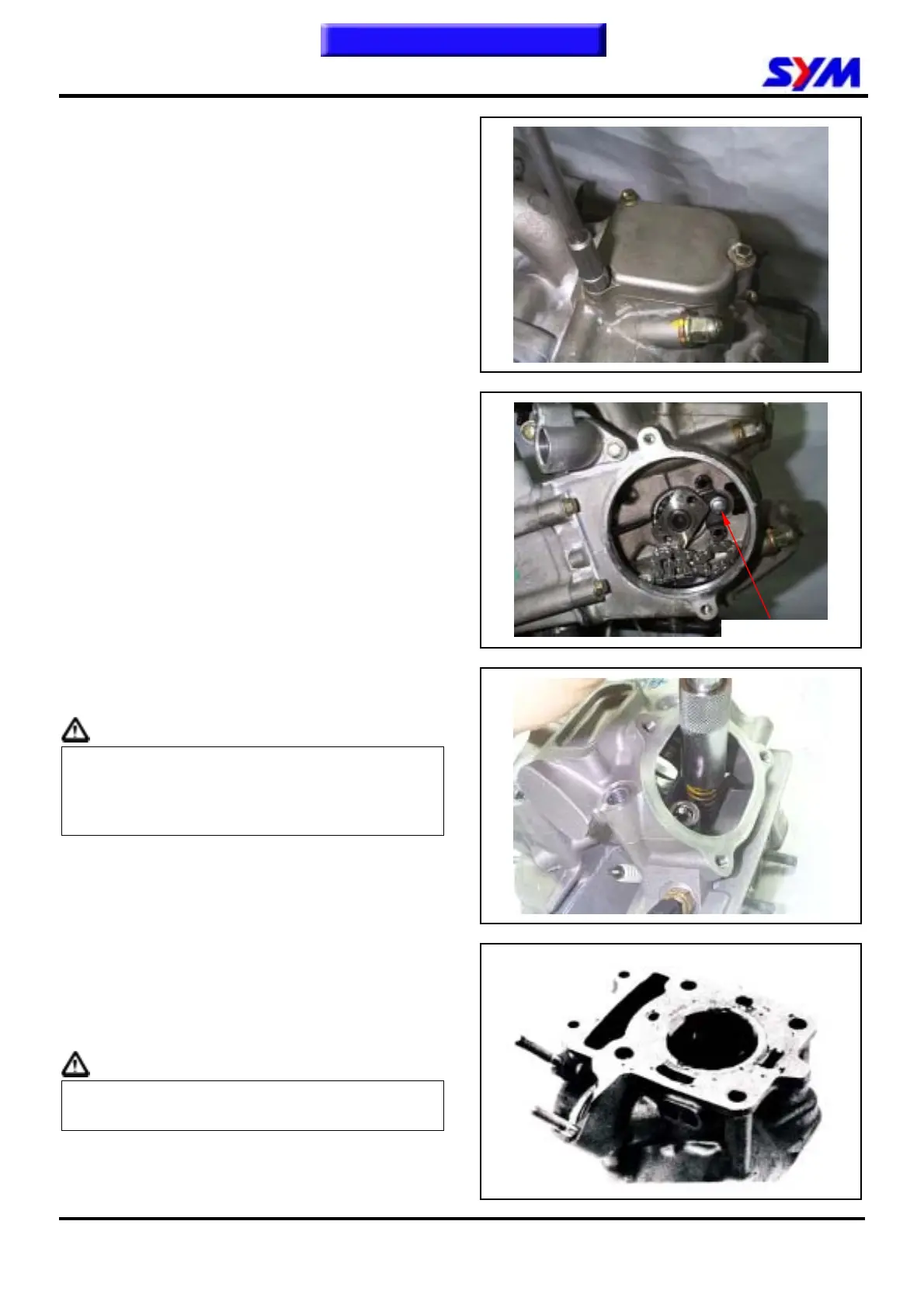 SYM