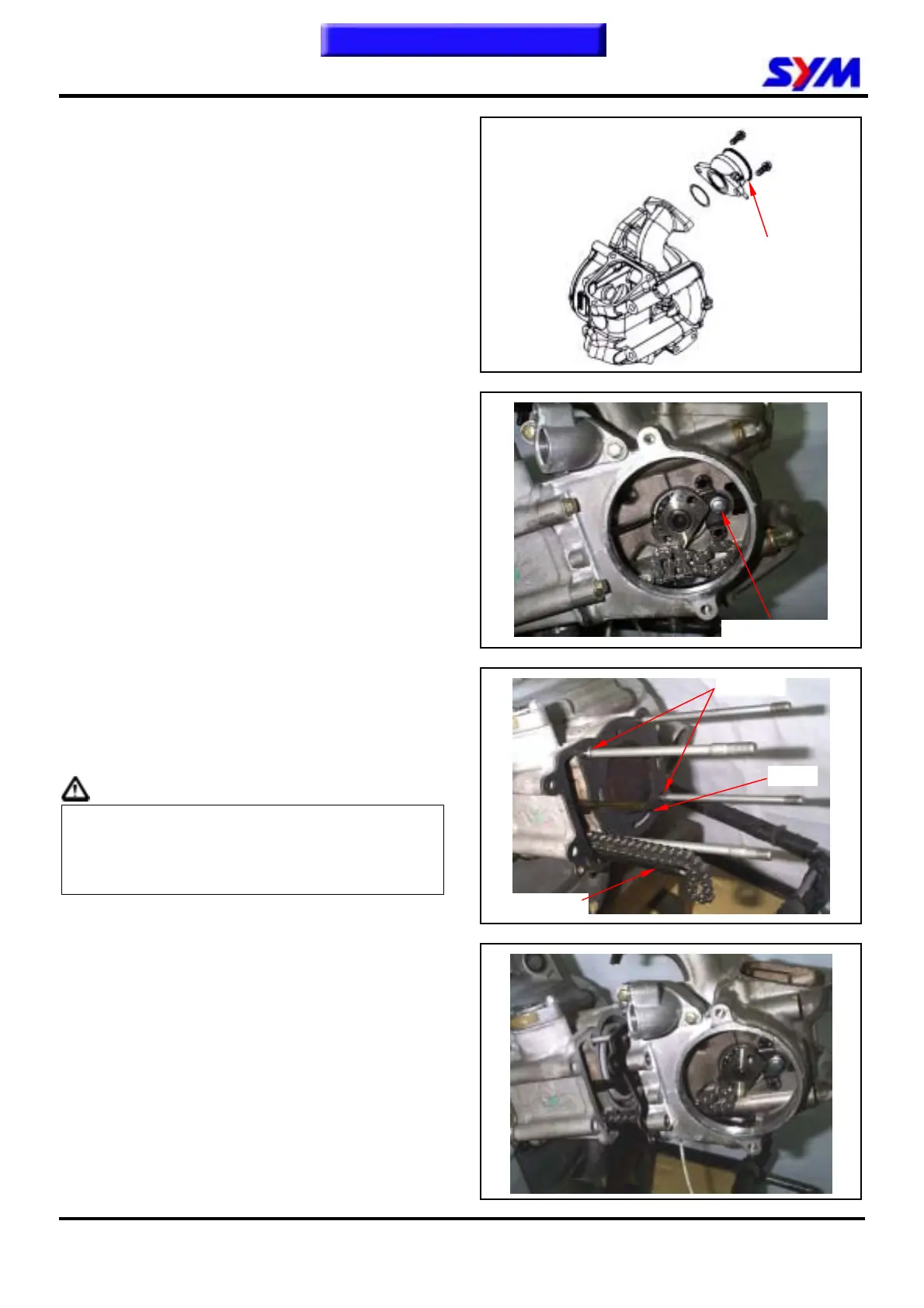 SYM