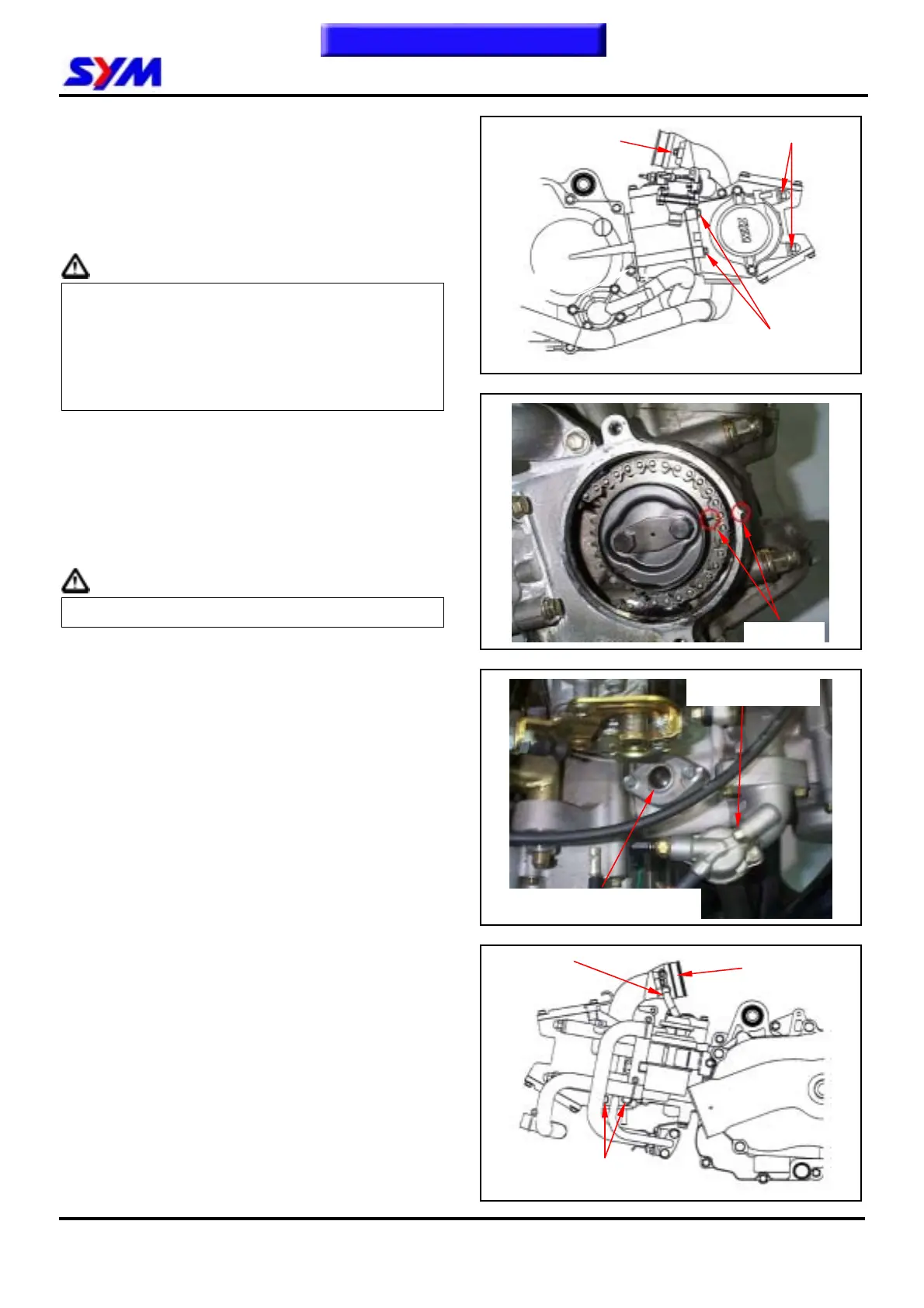 SYM