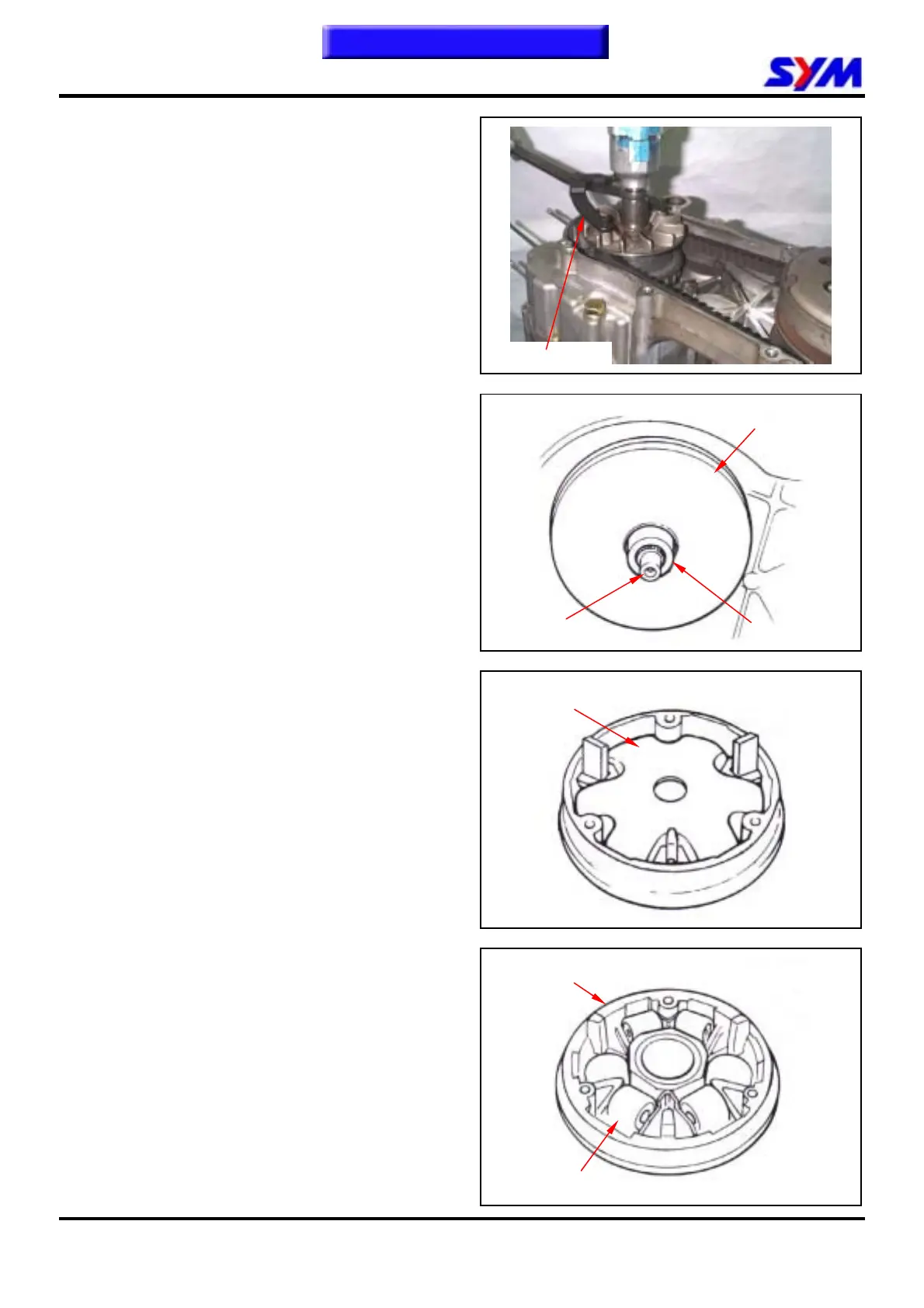 SYM