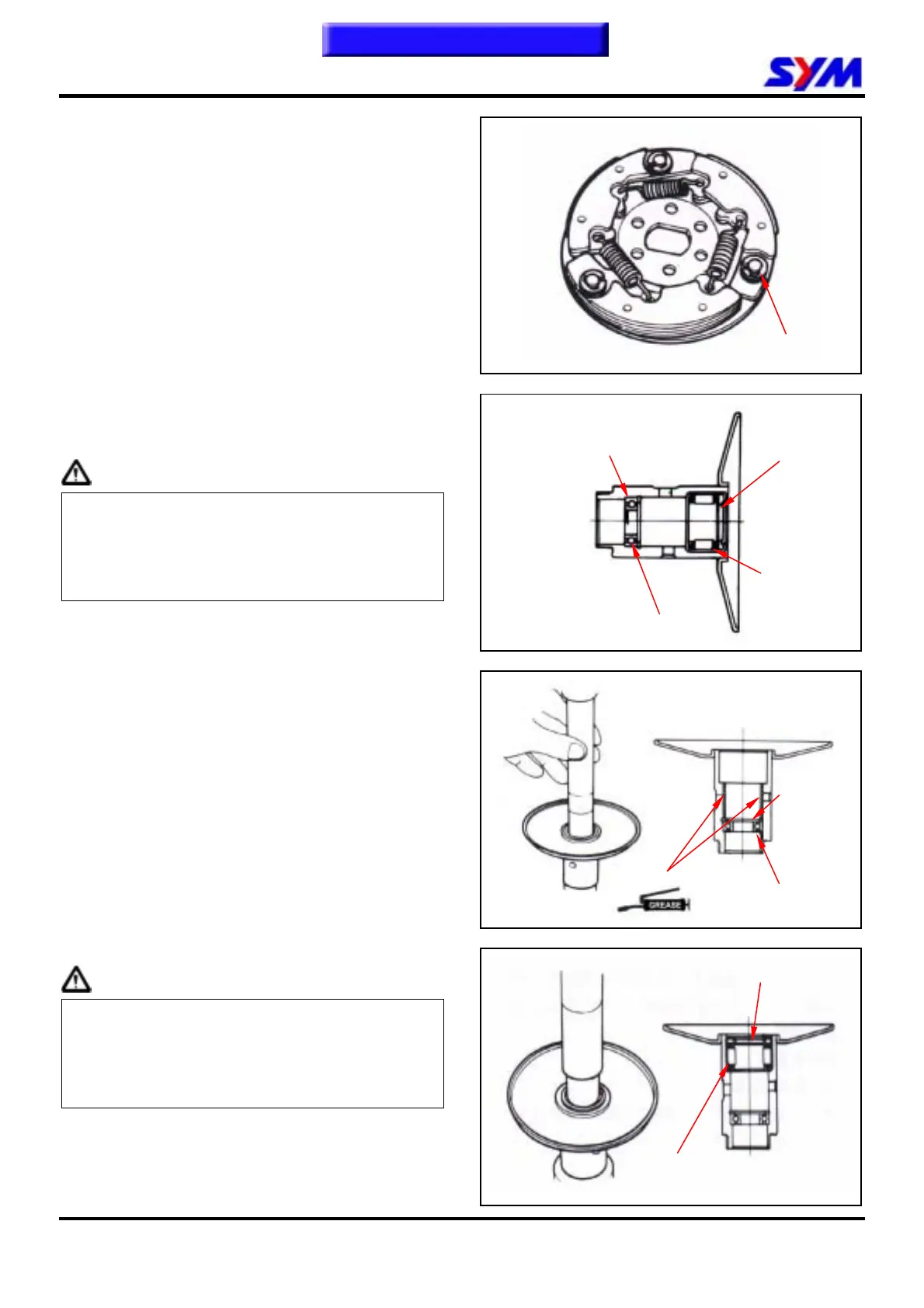 SYM

GREASE