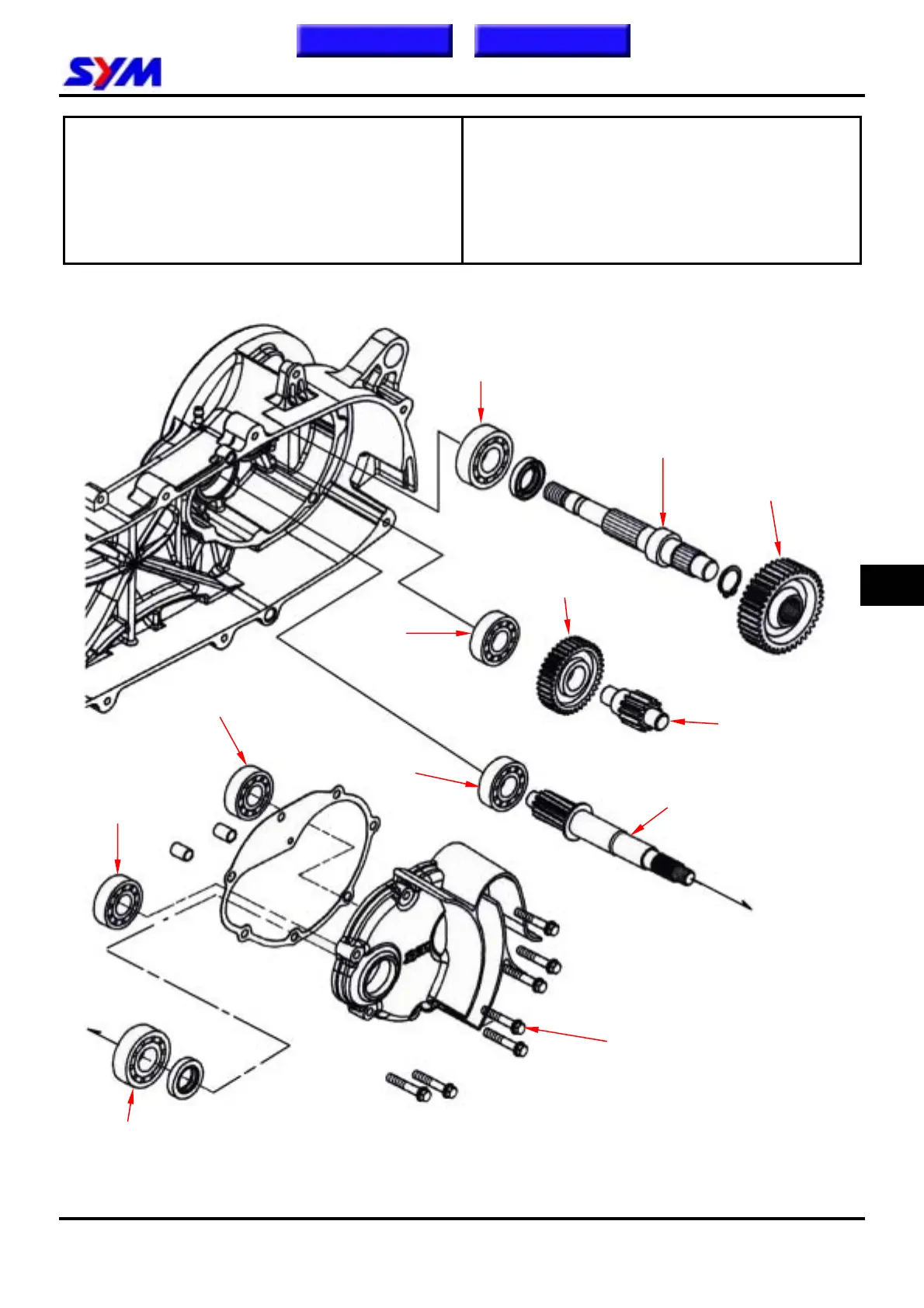 SYM