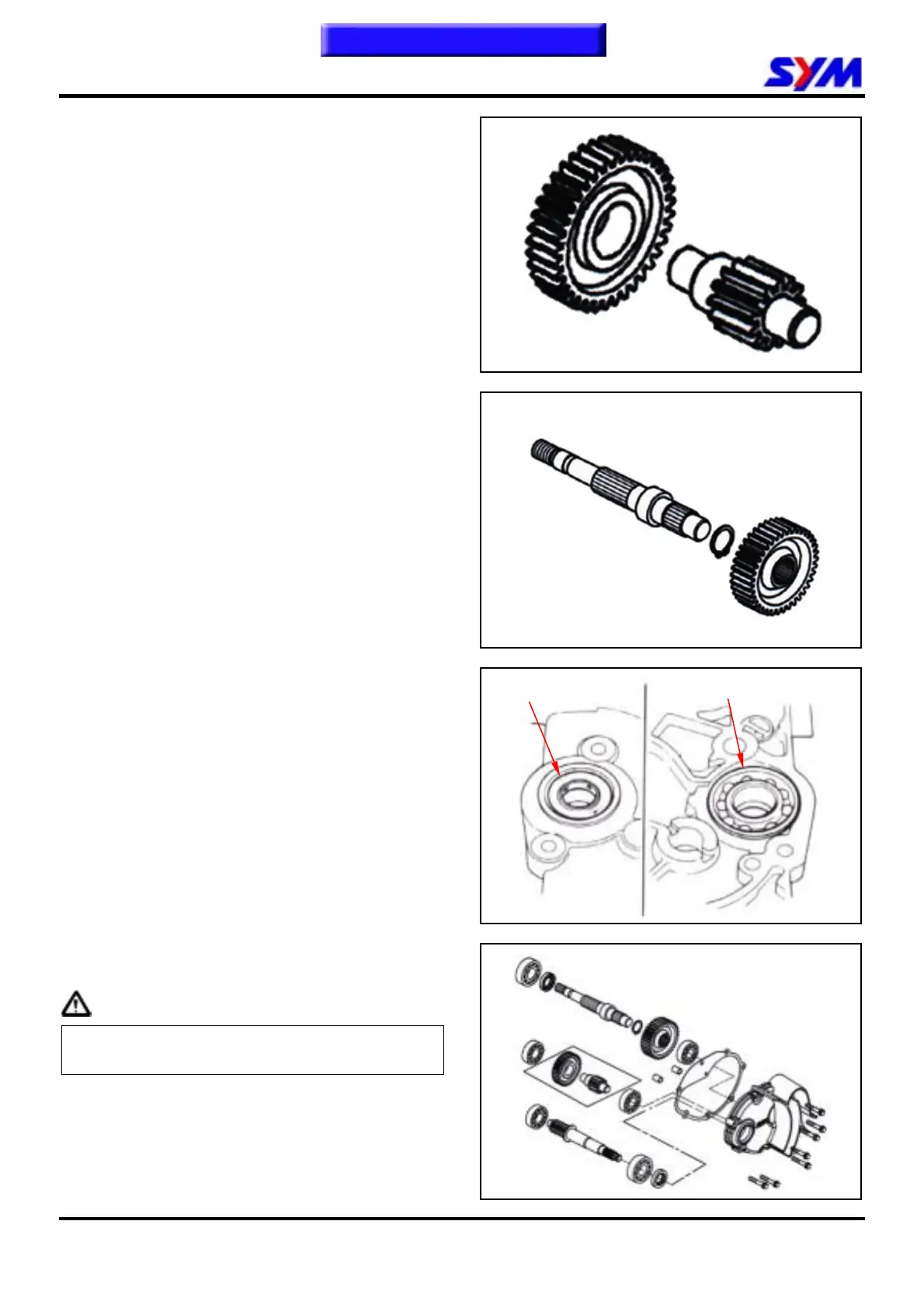 SYM