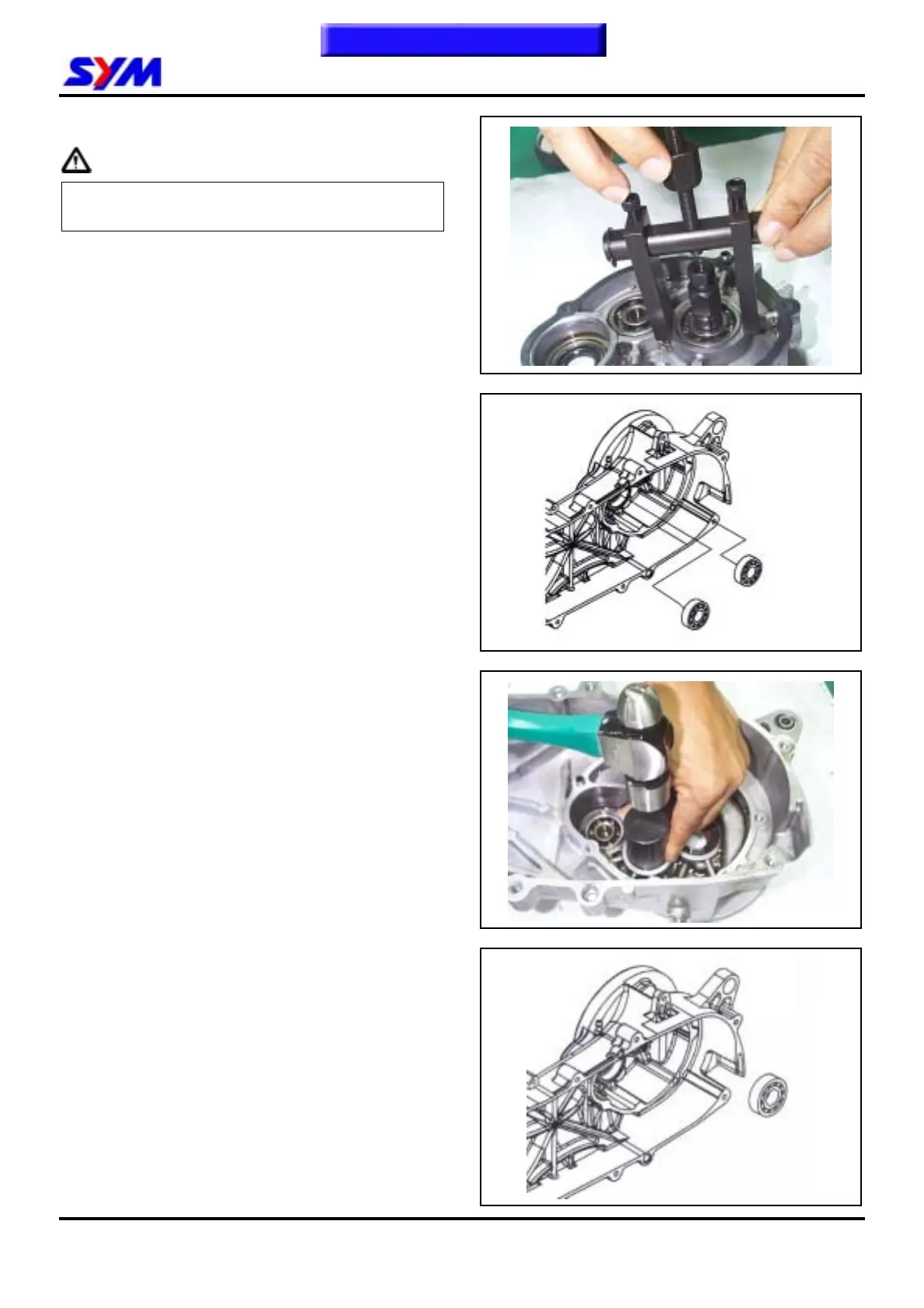 SYM