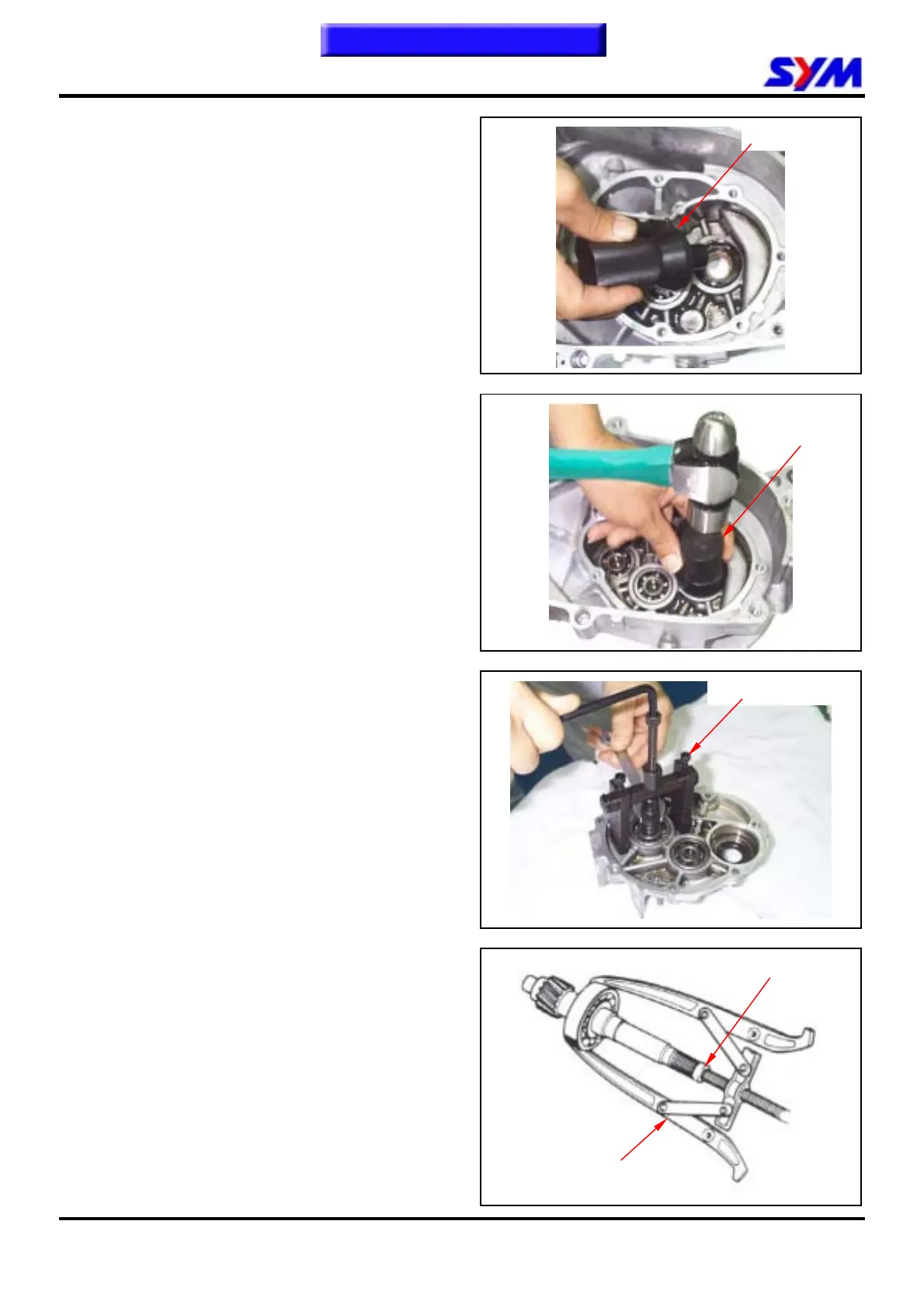 SYM