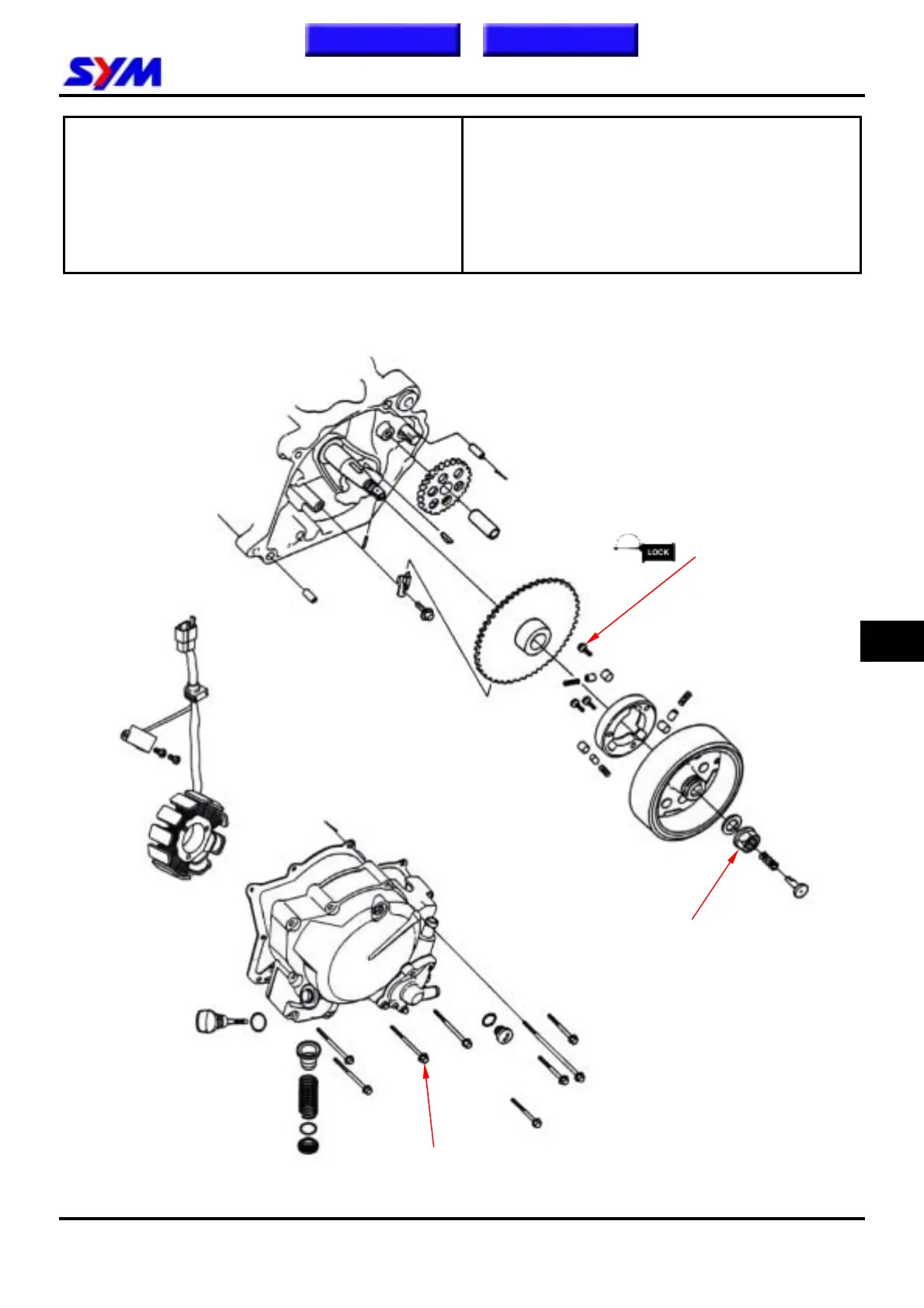 SYM

LOCK