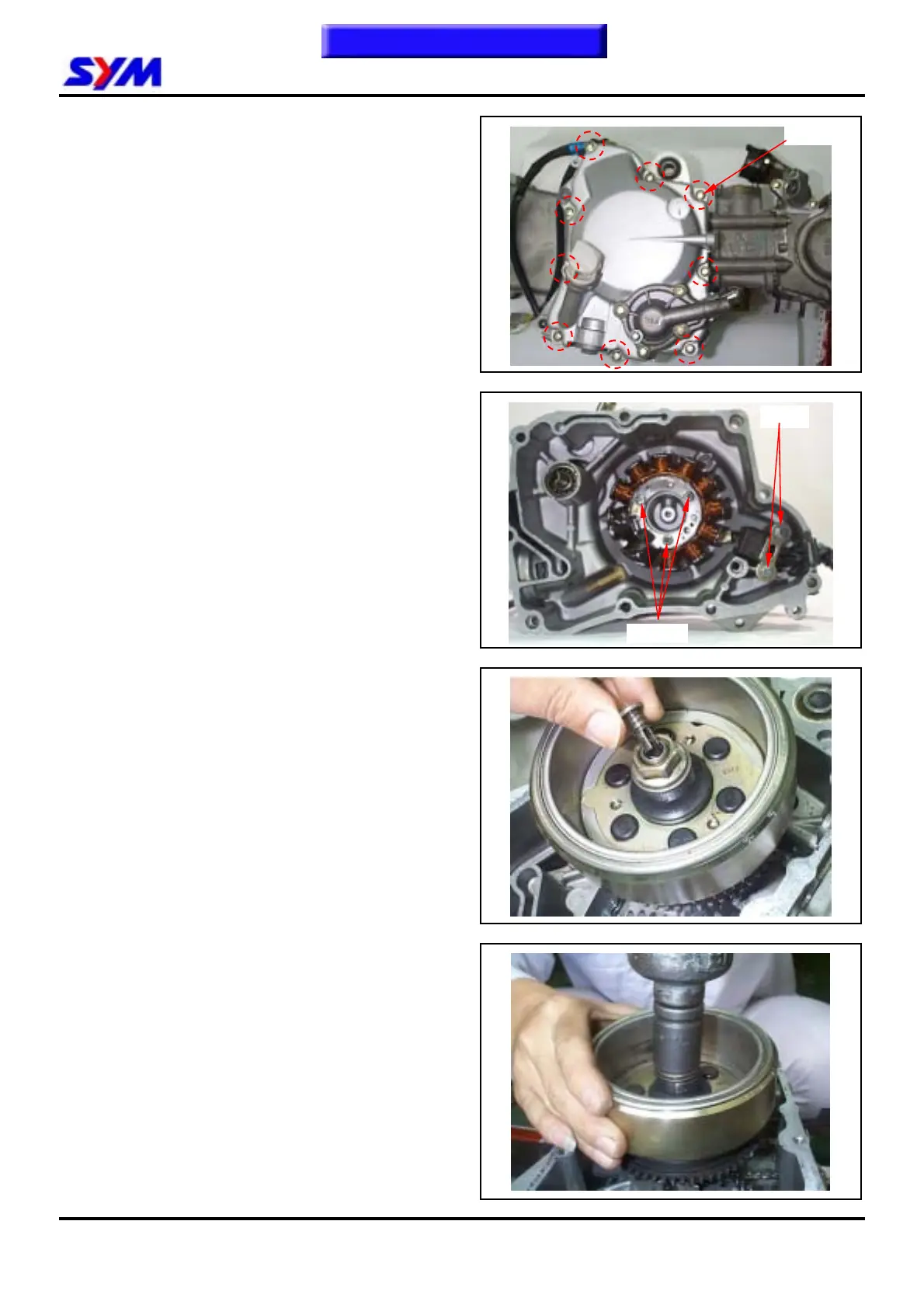 SYM