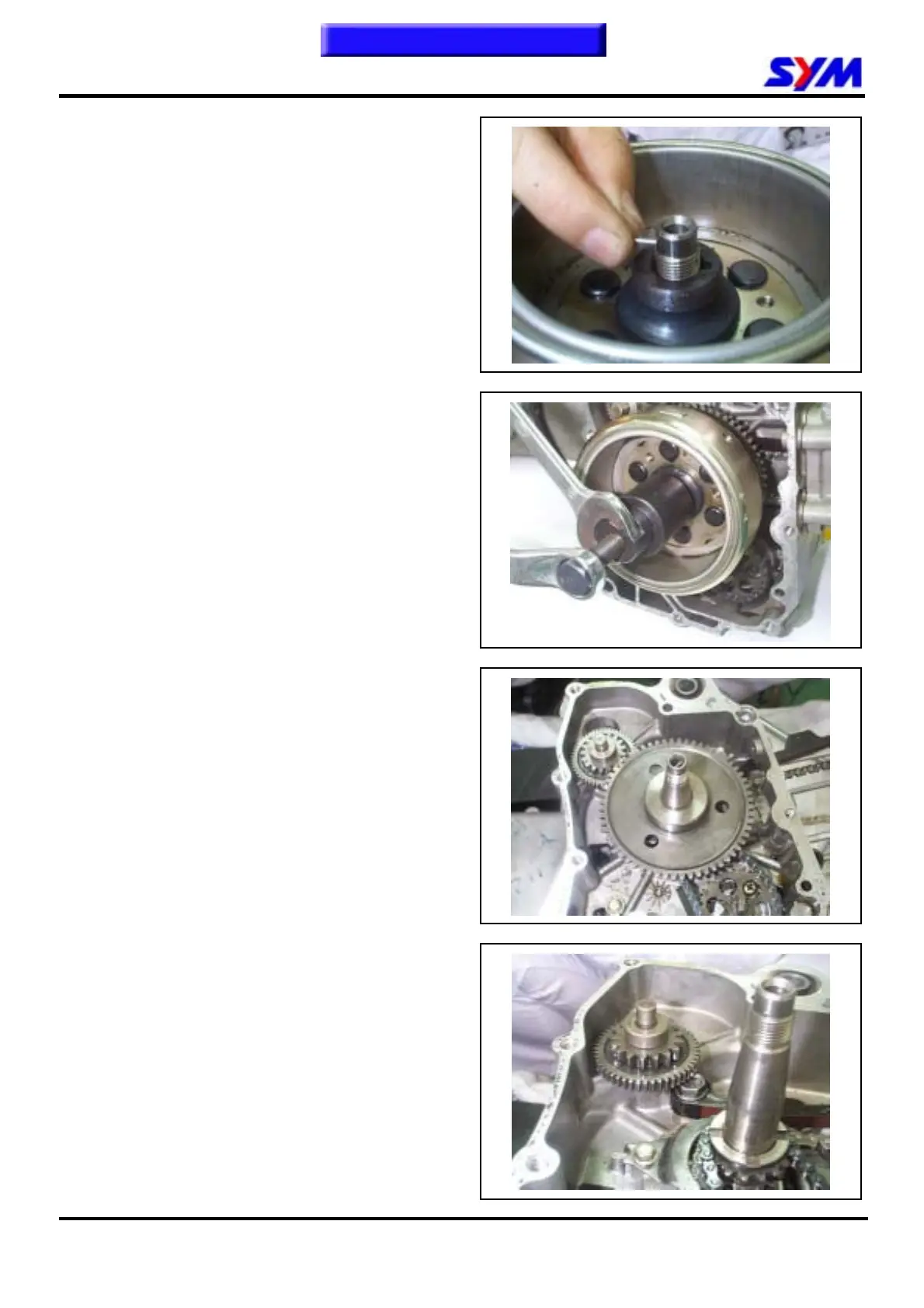 SYM