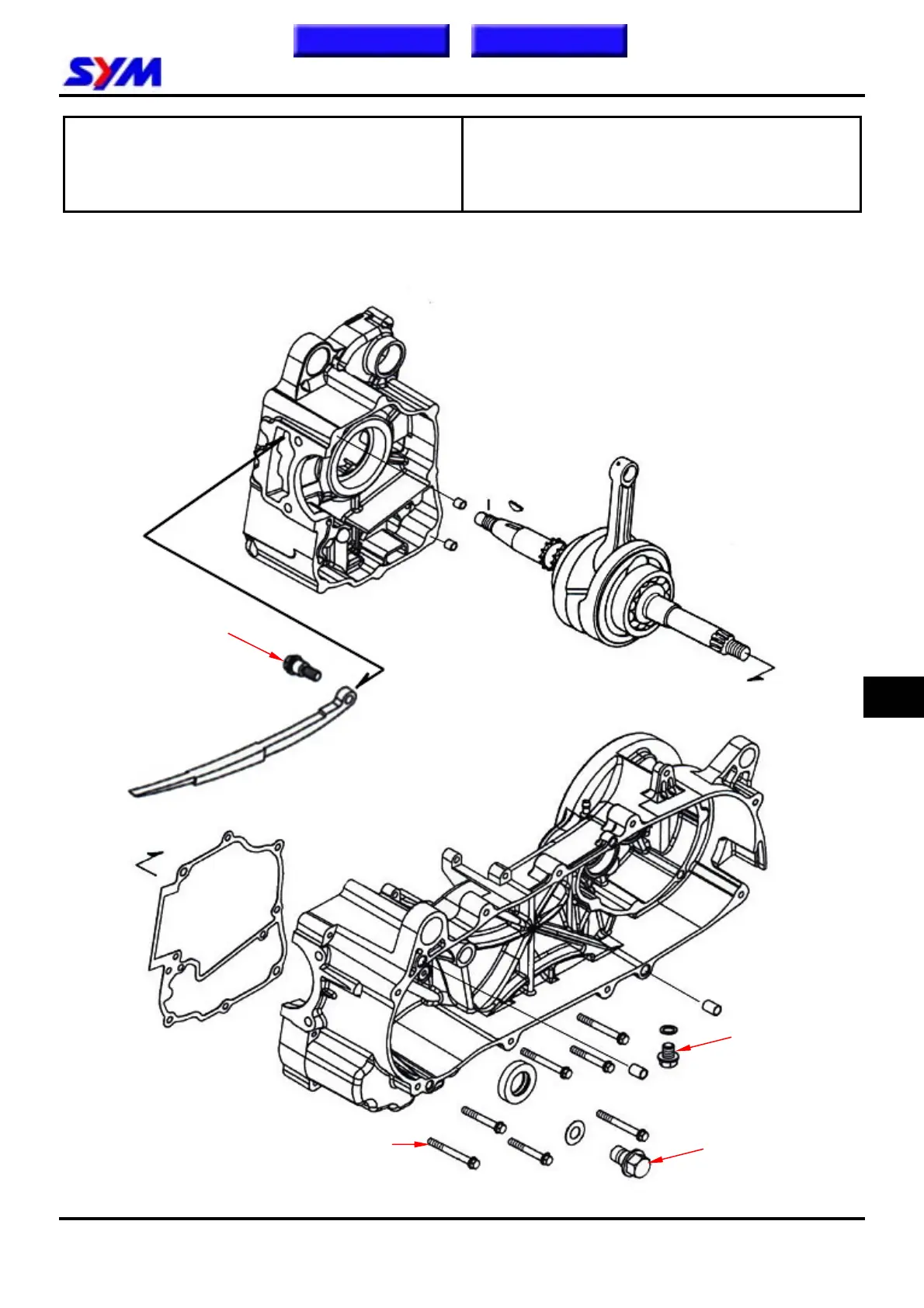 SYM