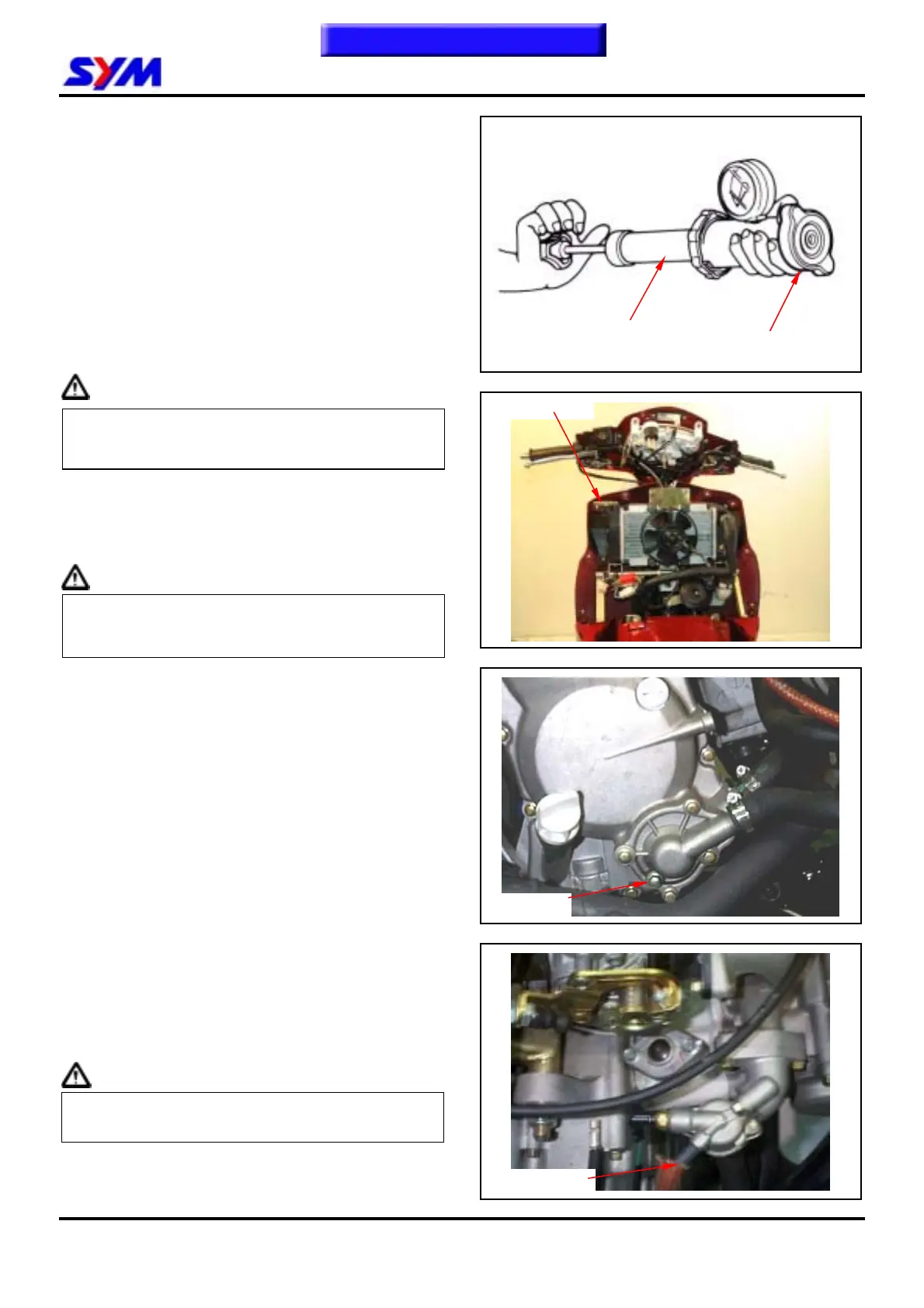 SYM