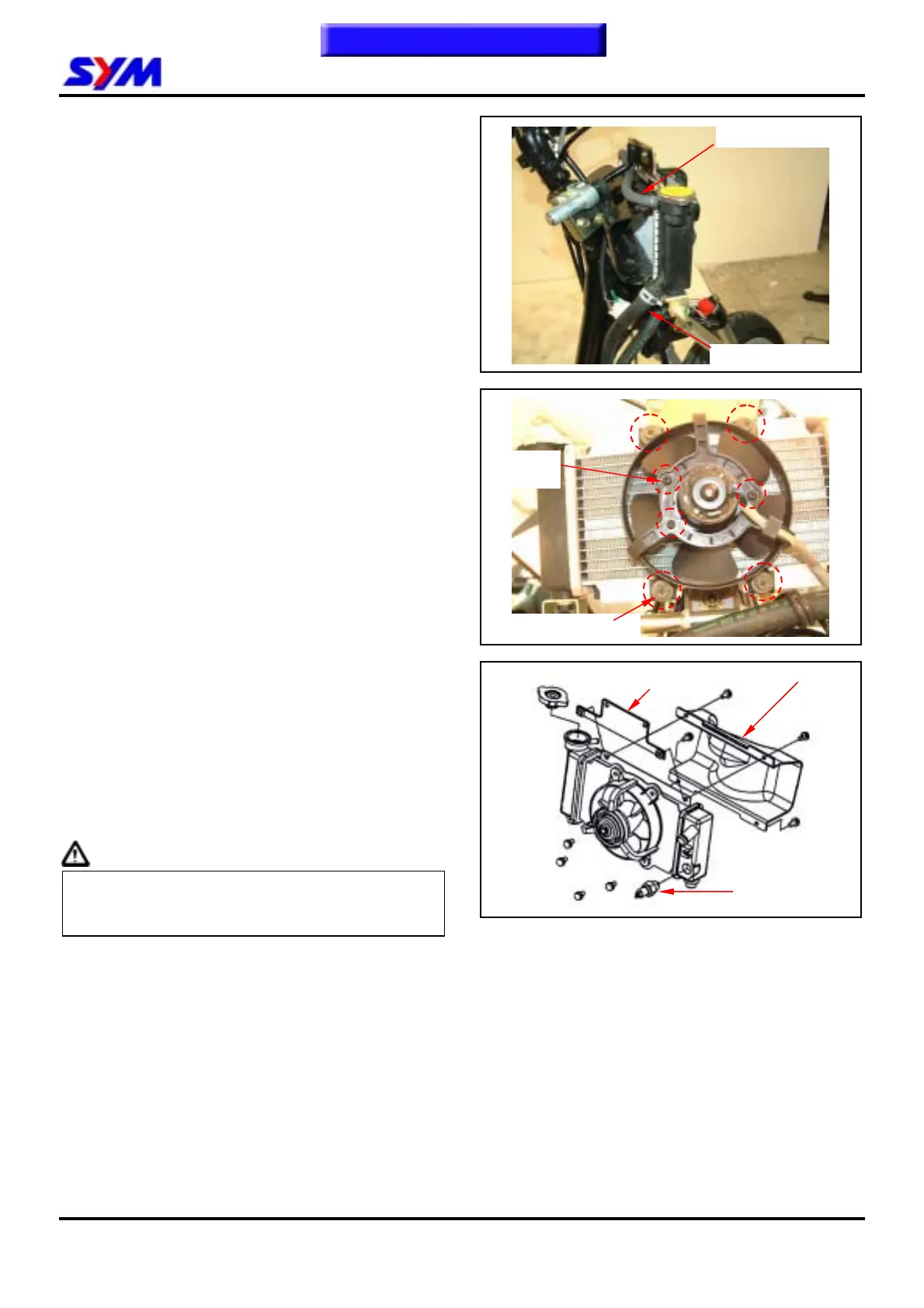 SYM