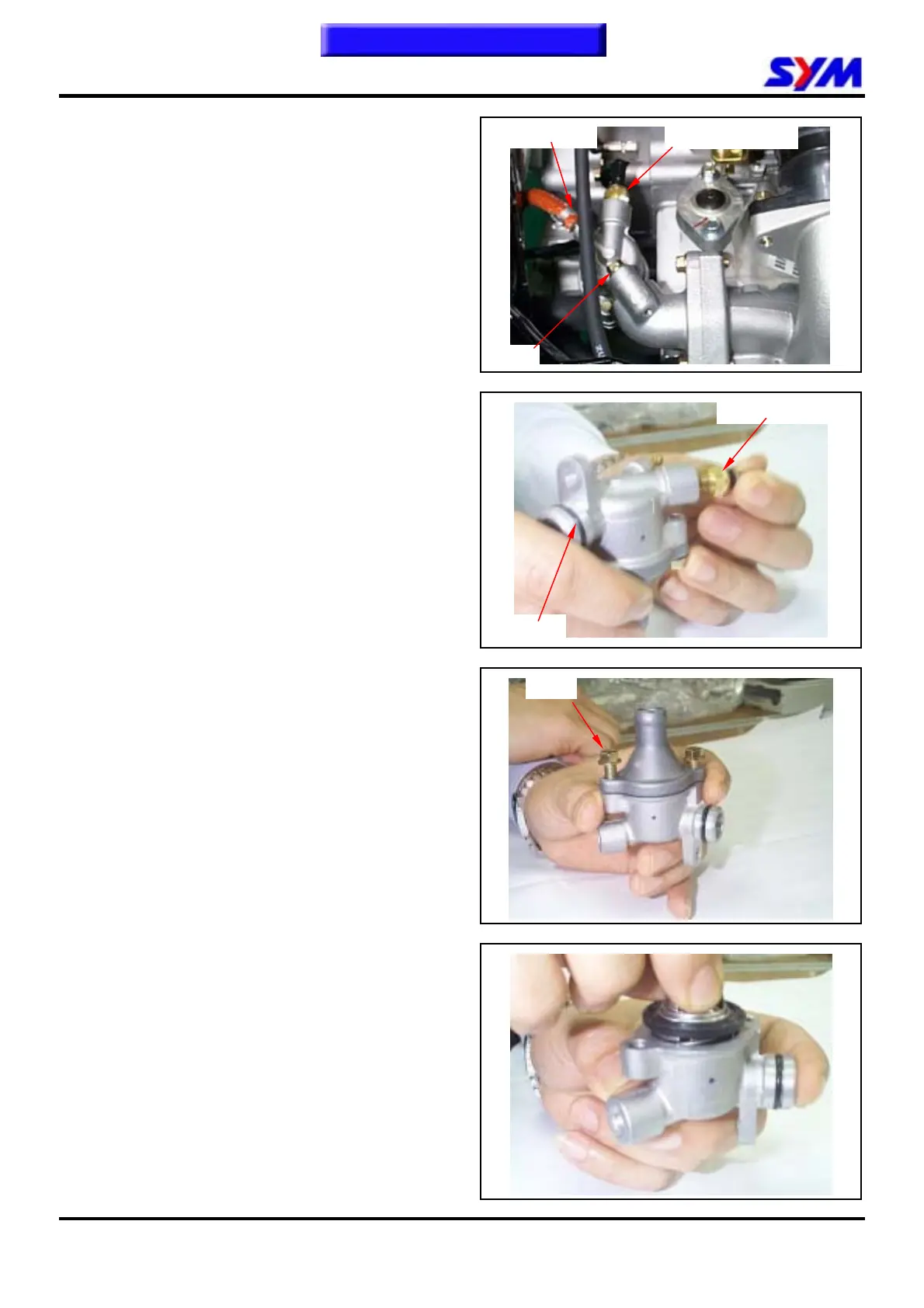 SYM