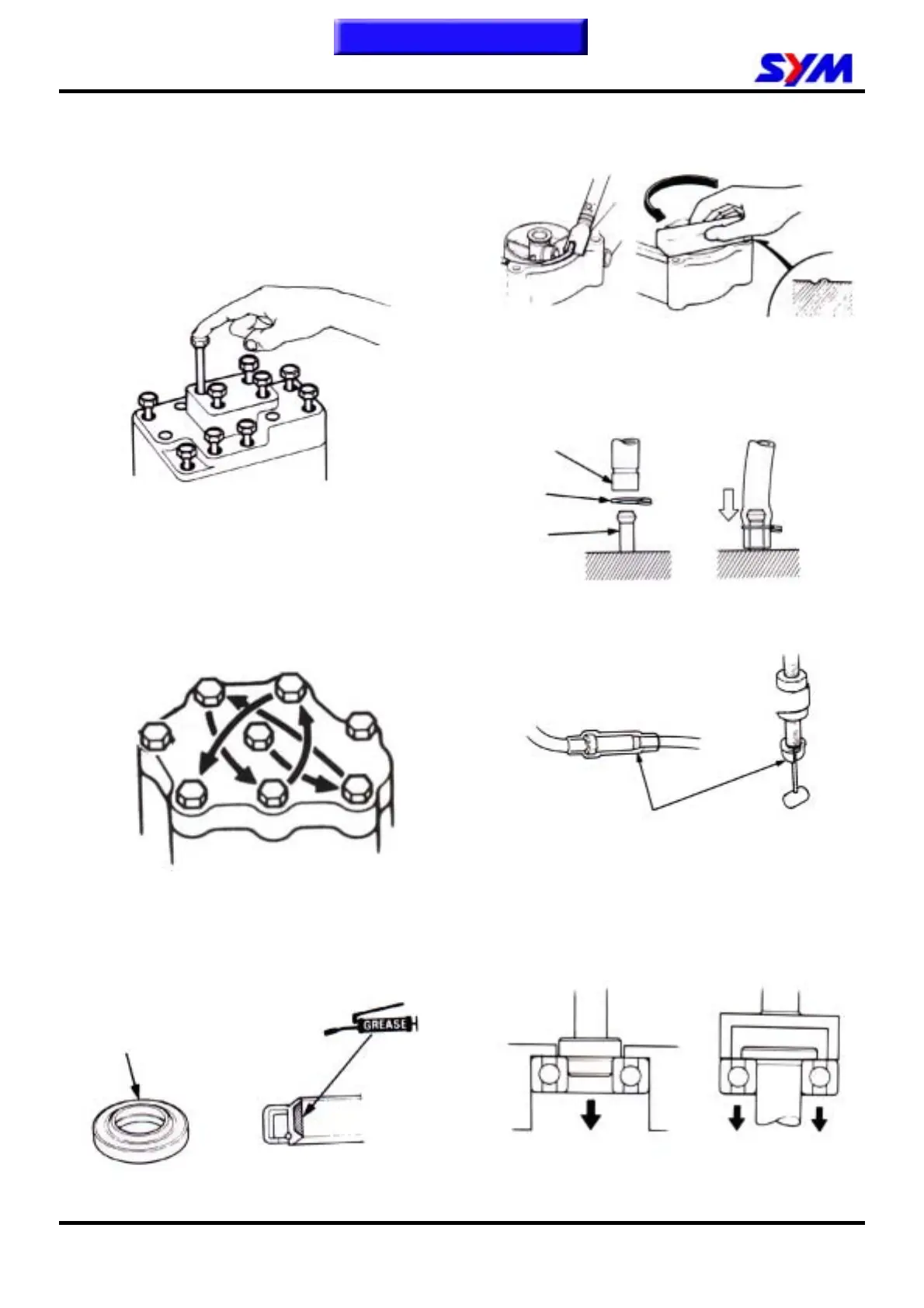 SYM

GREASE