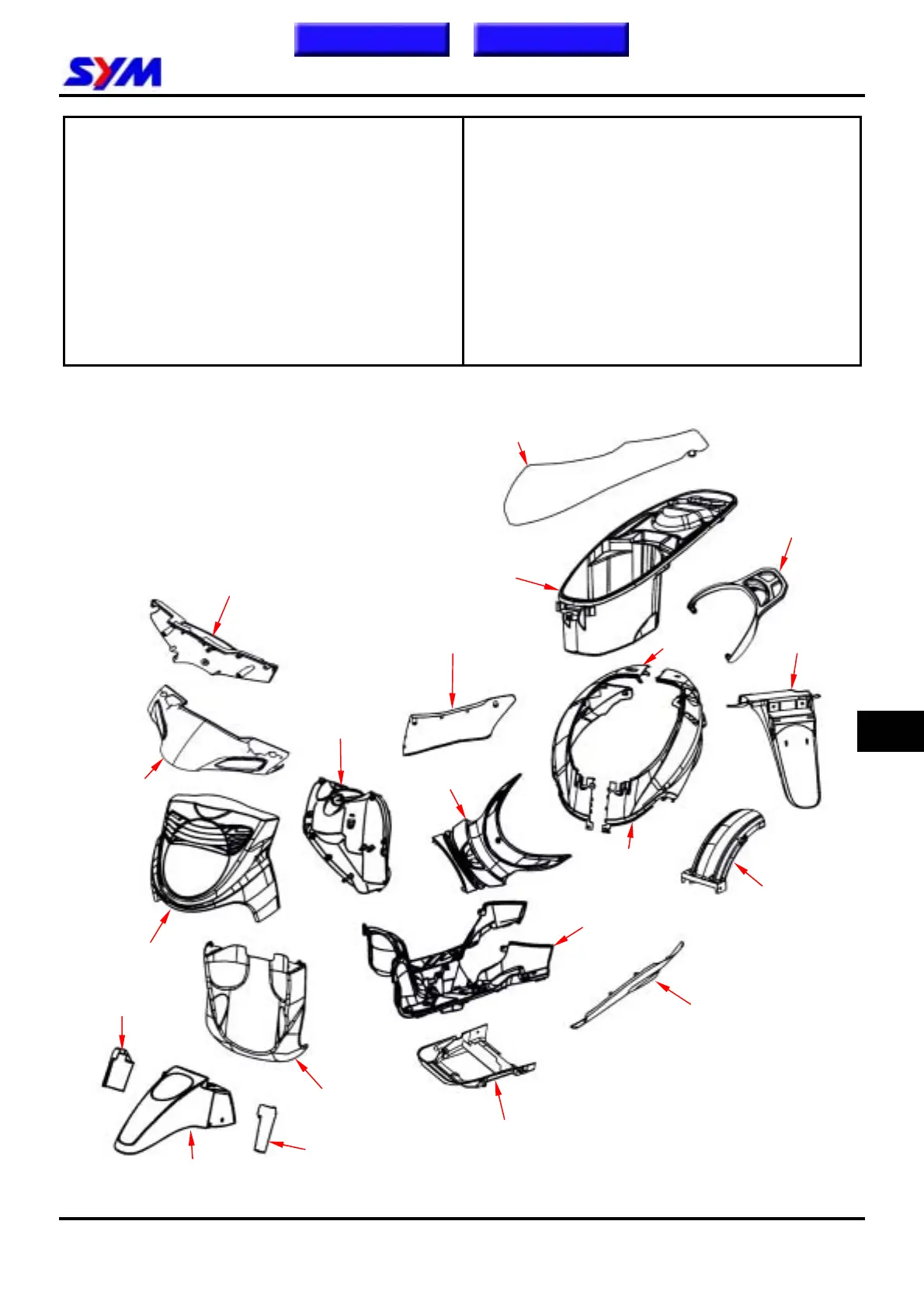 SYM