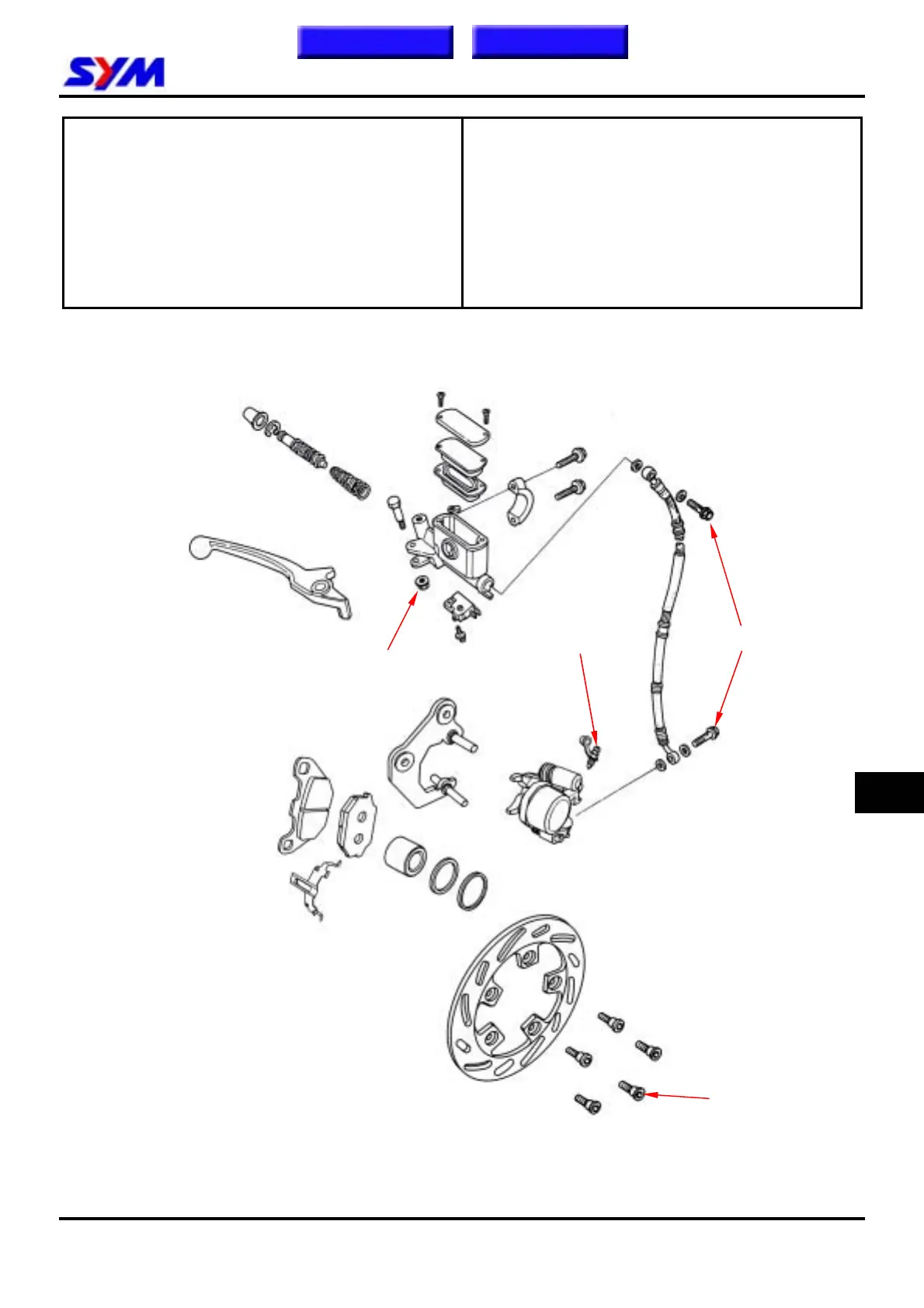 SYM