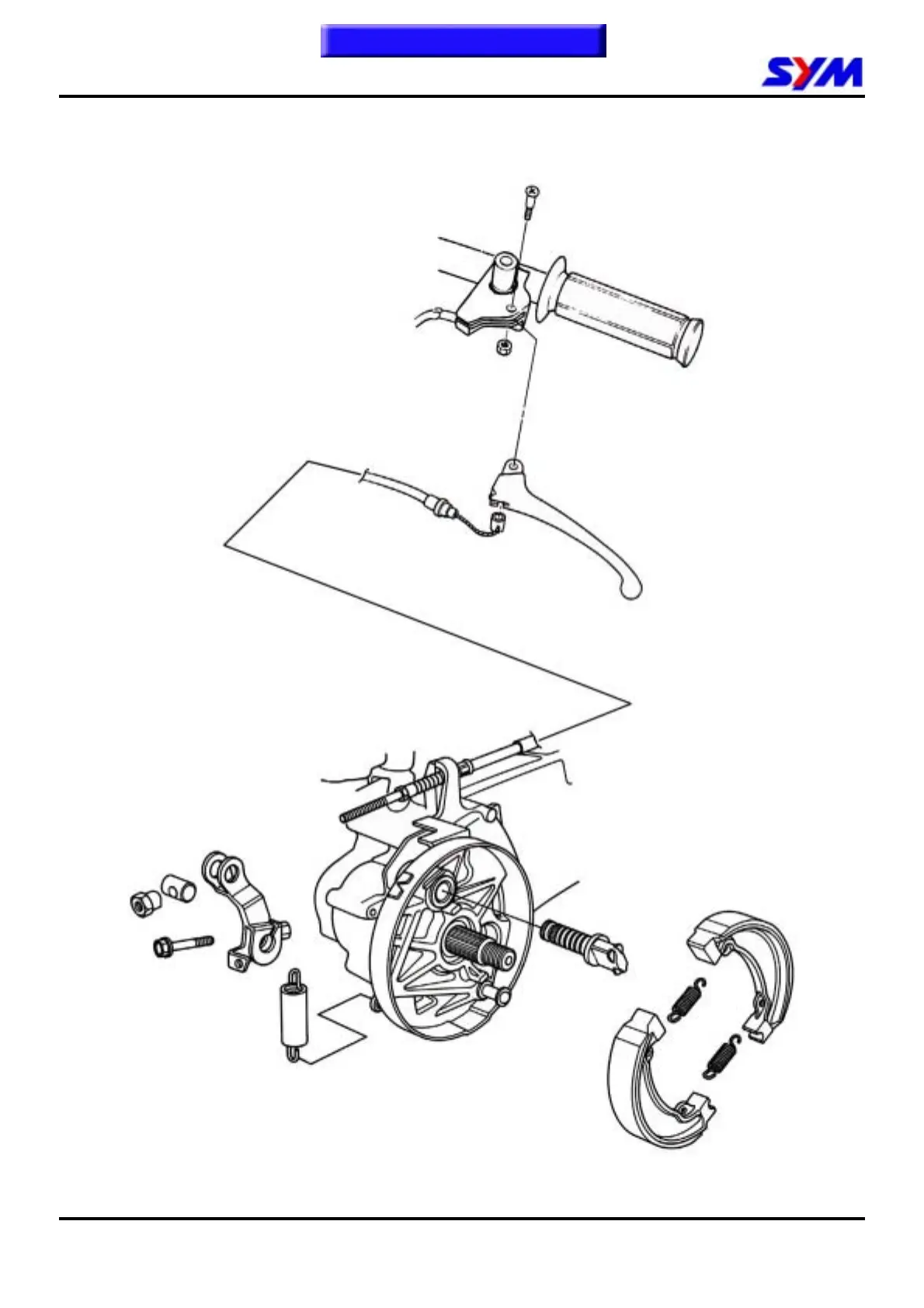 SYM