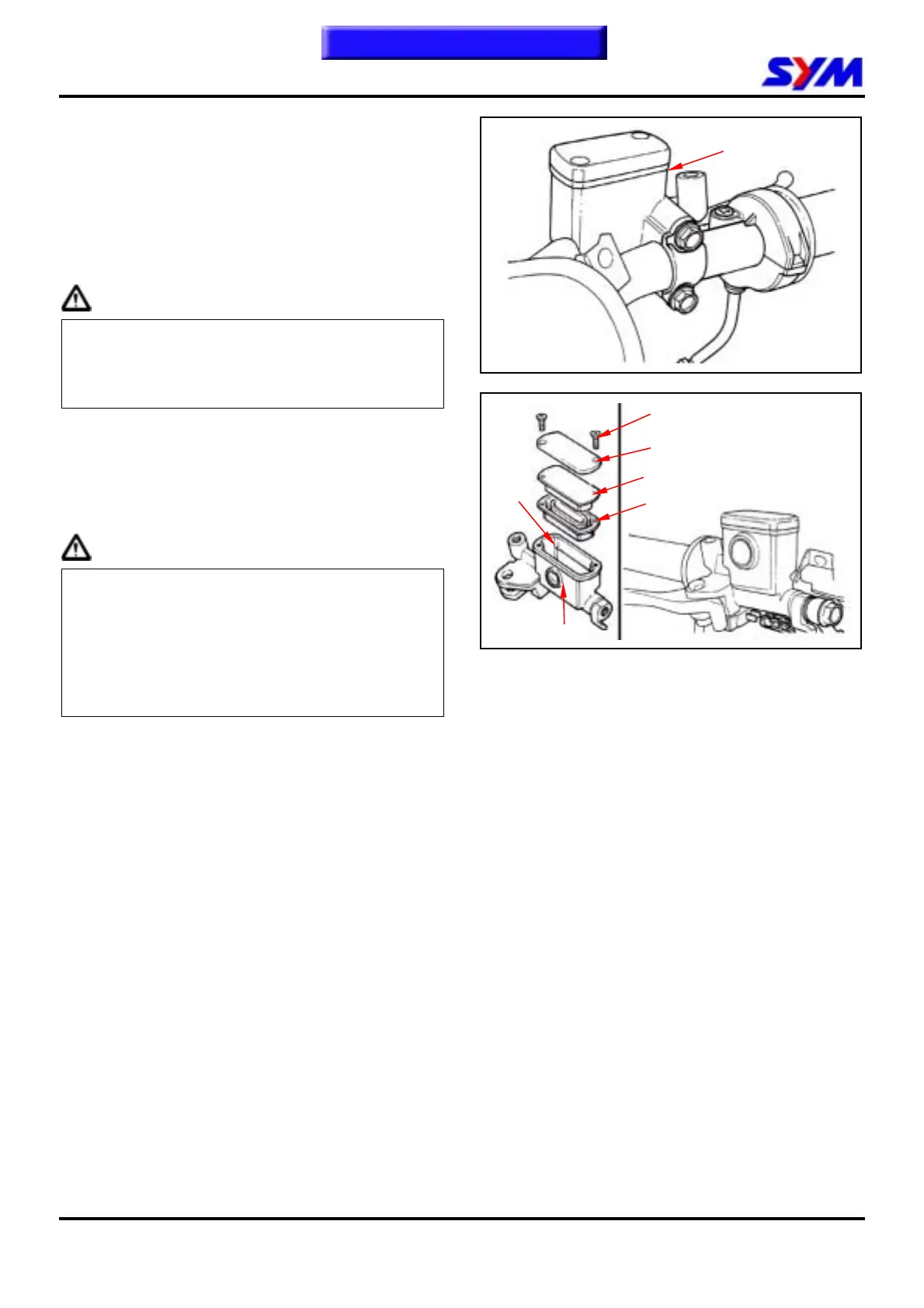 SYM