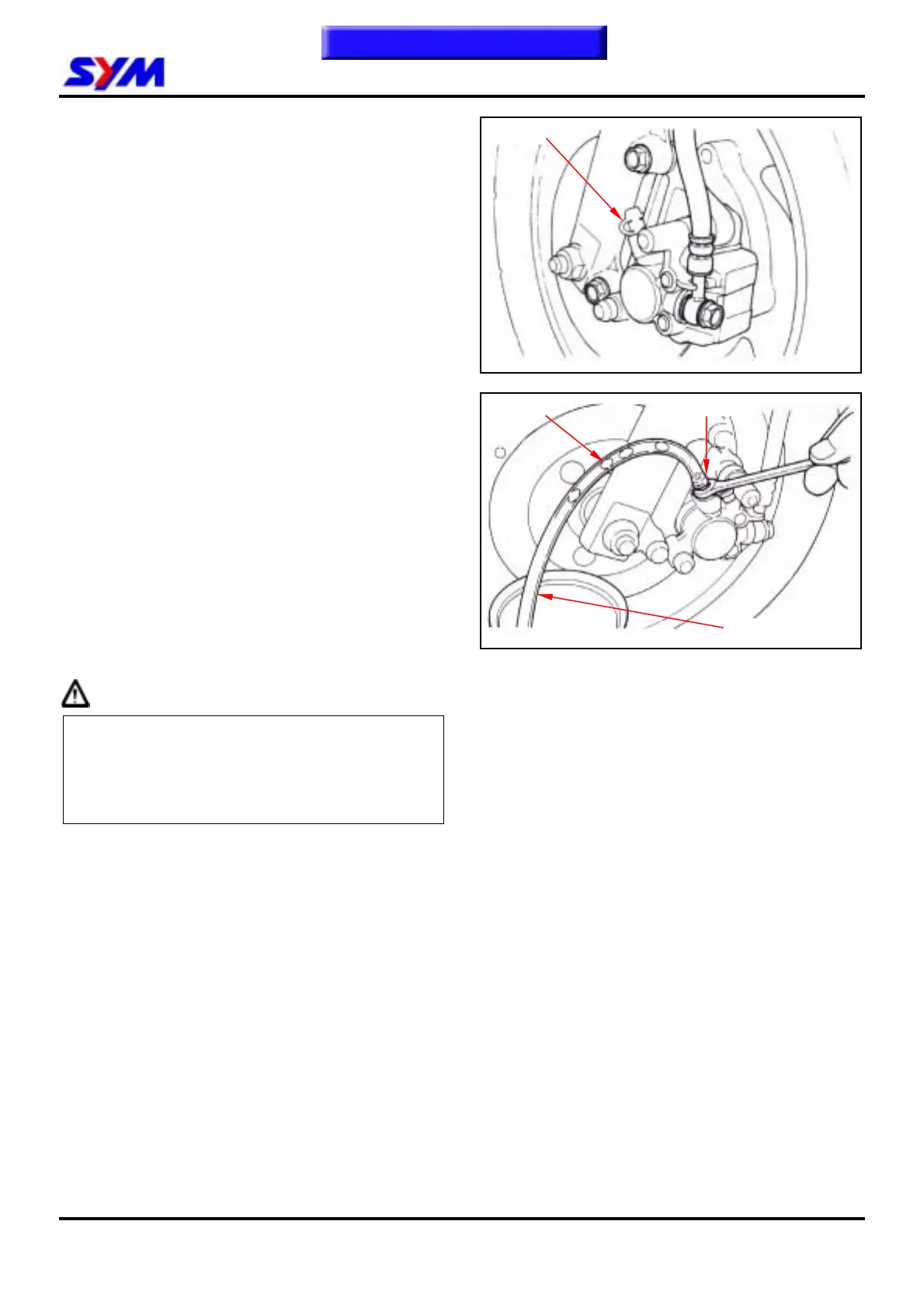 SYM