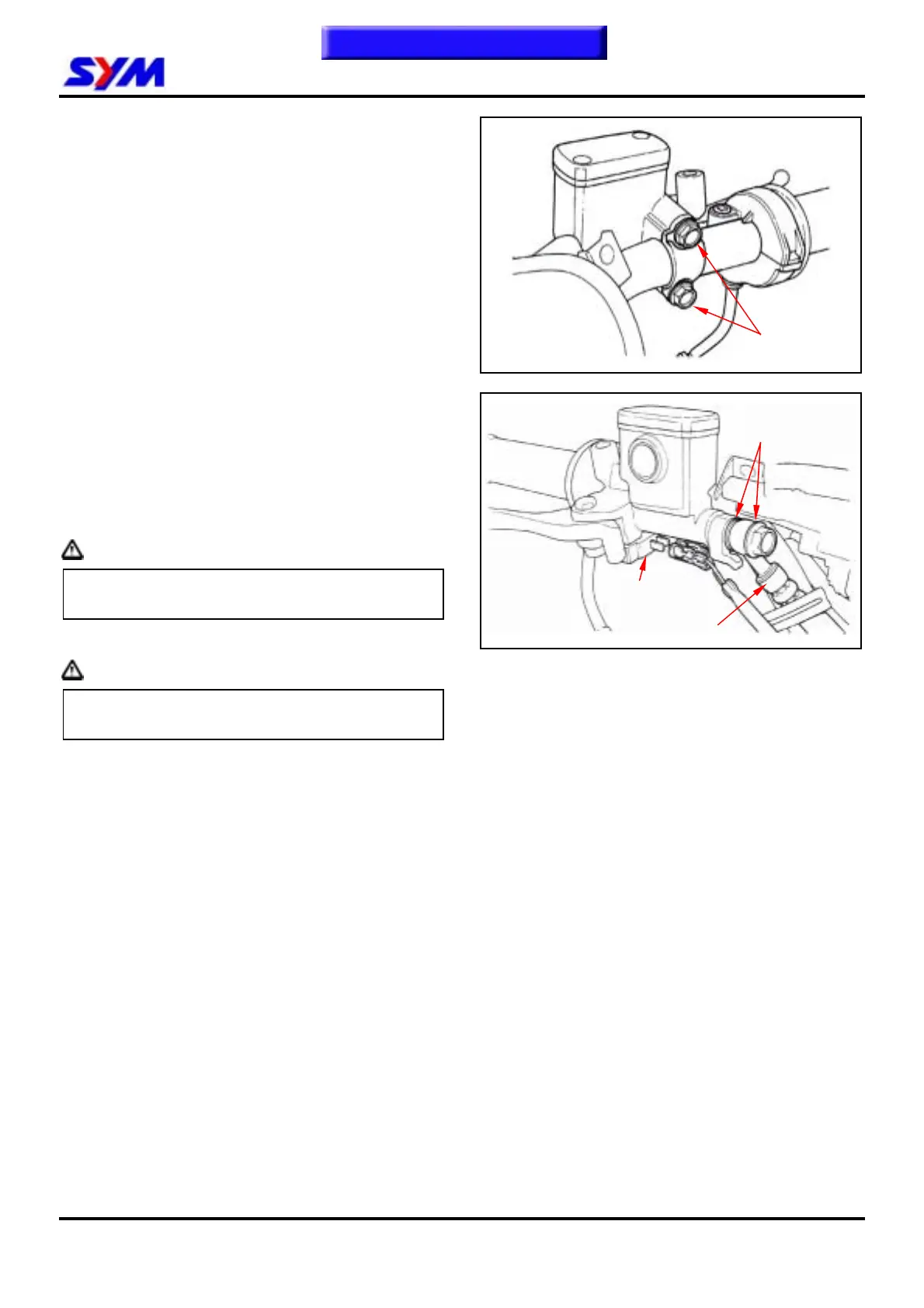 SYM