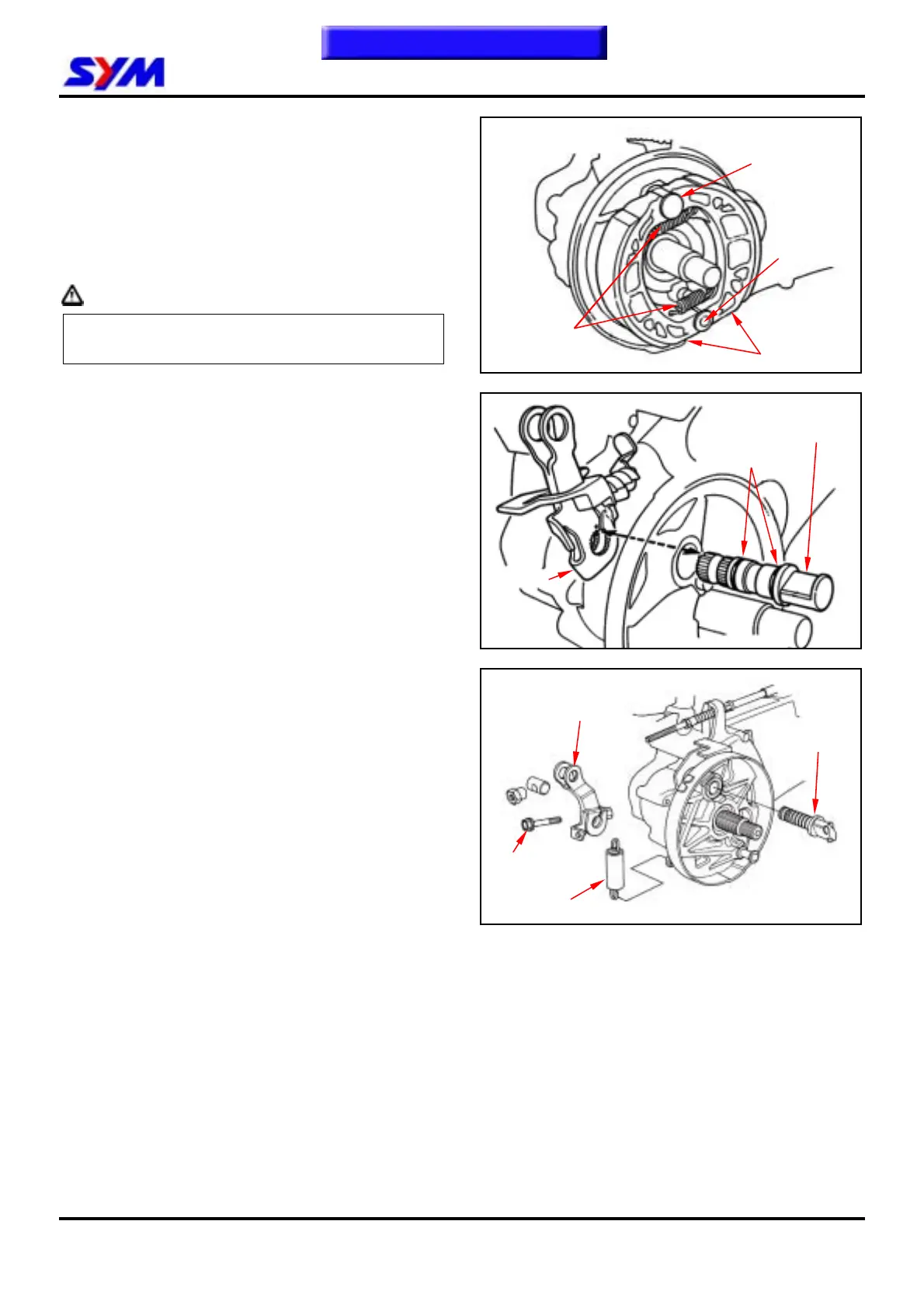 SYM