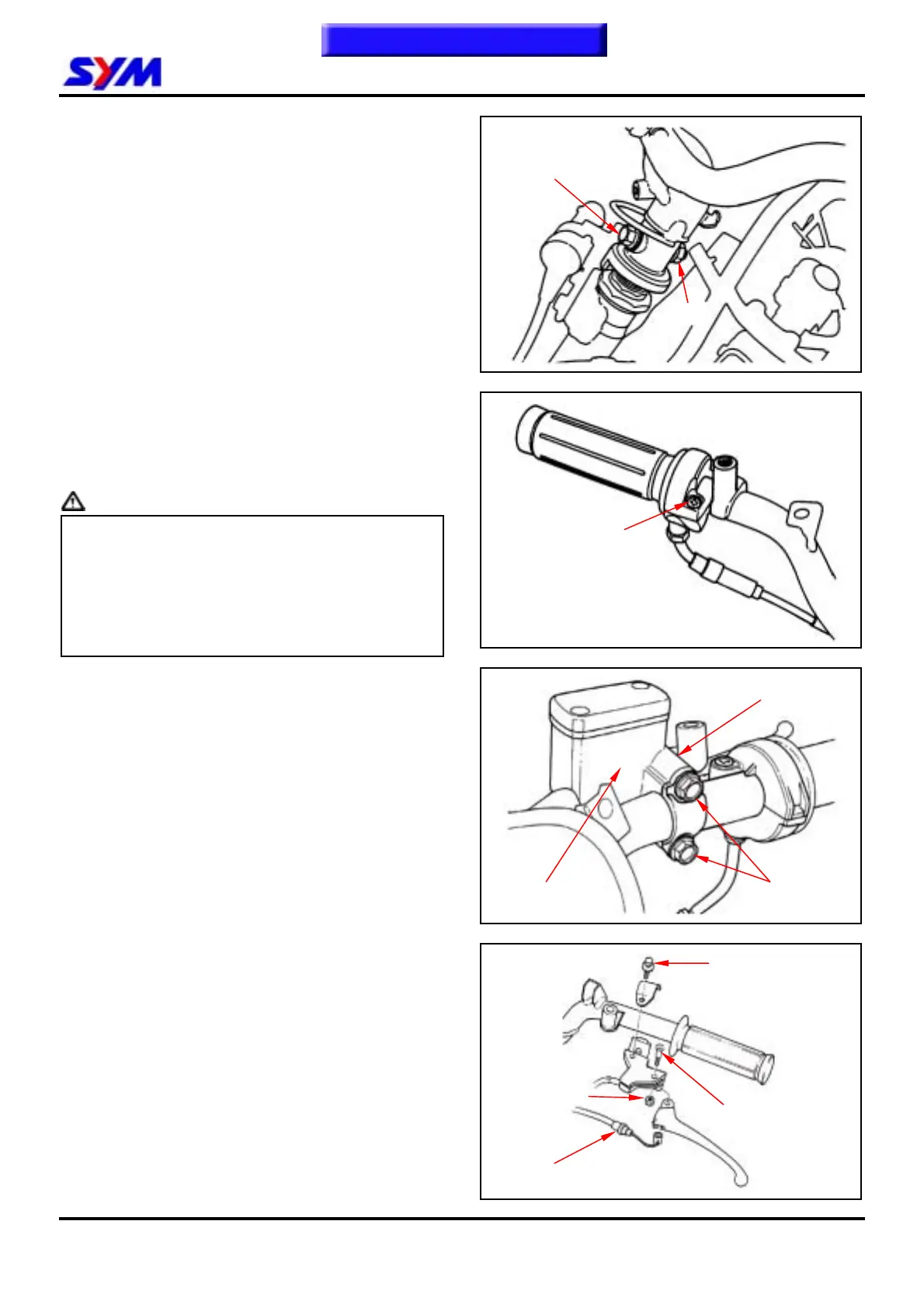 SYM