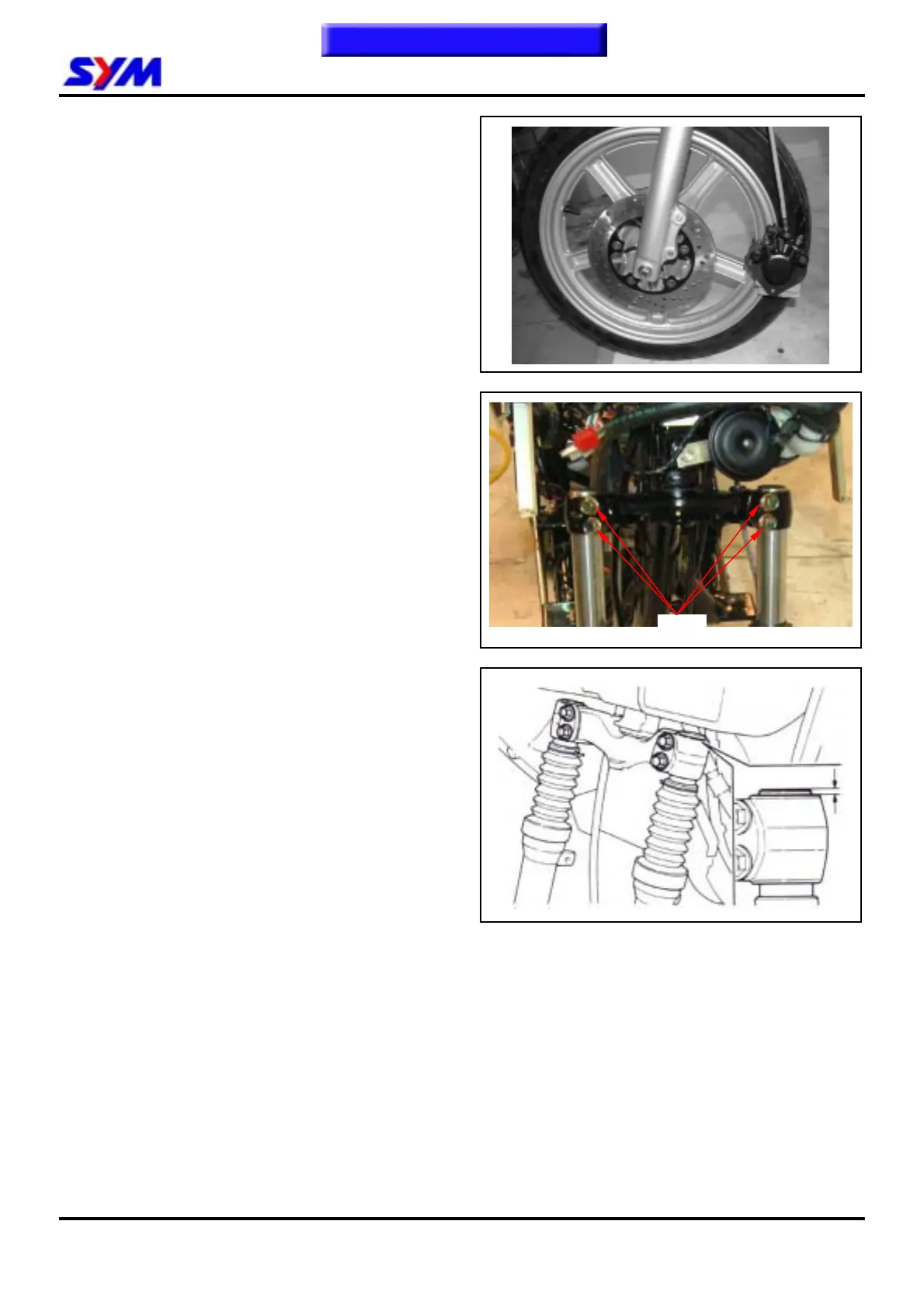 SYM