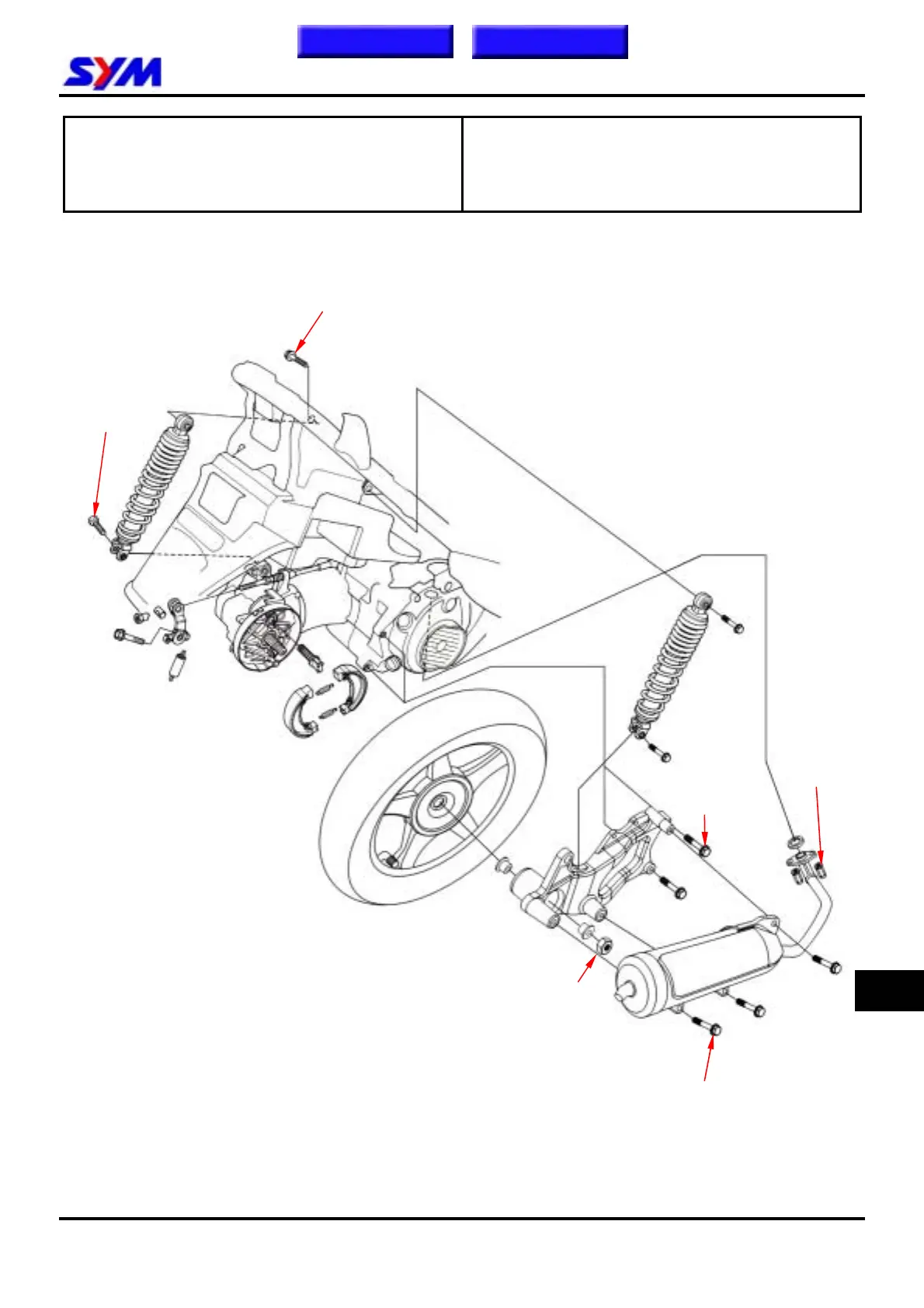 SYM