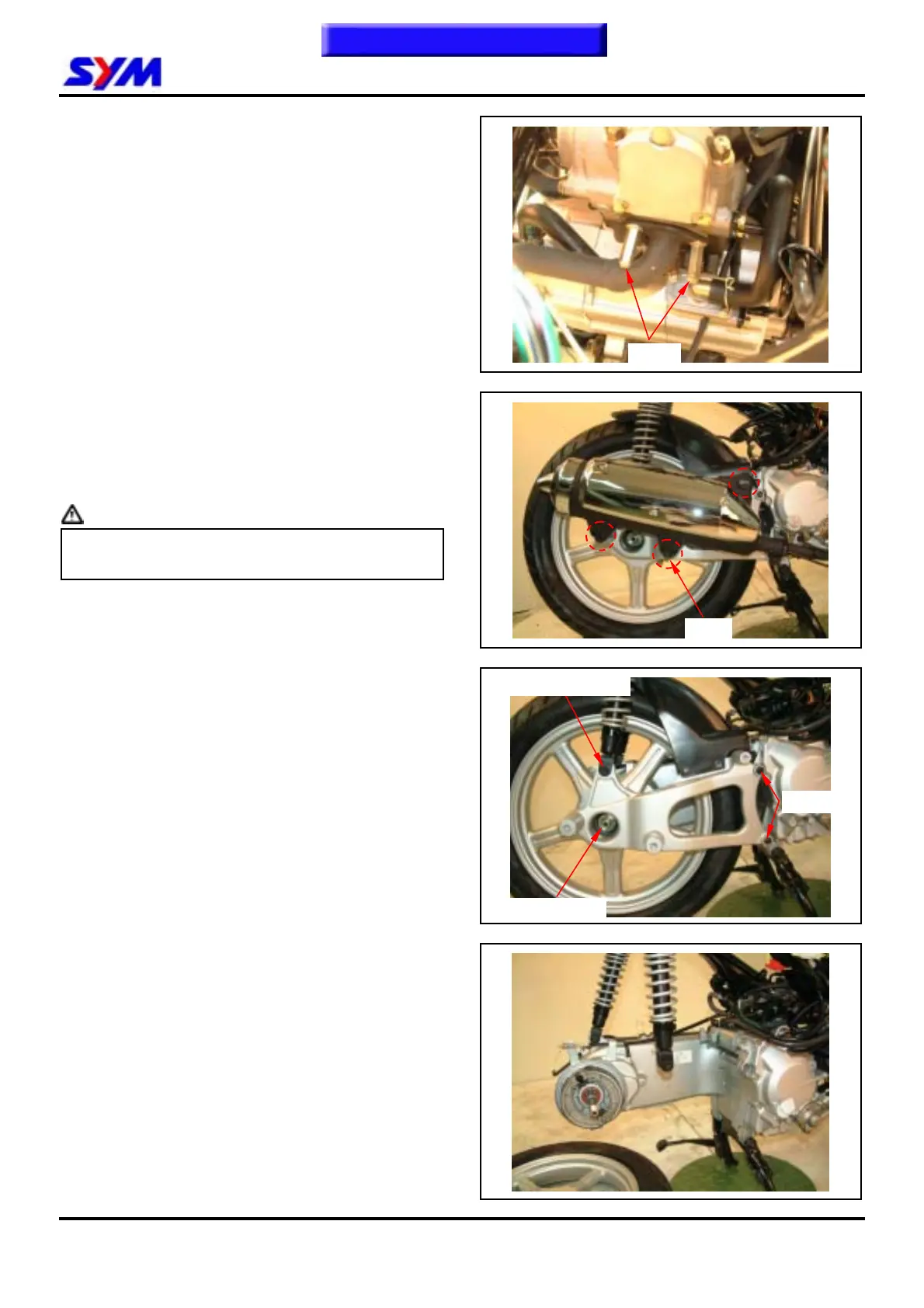 SYM