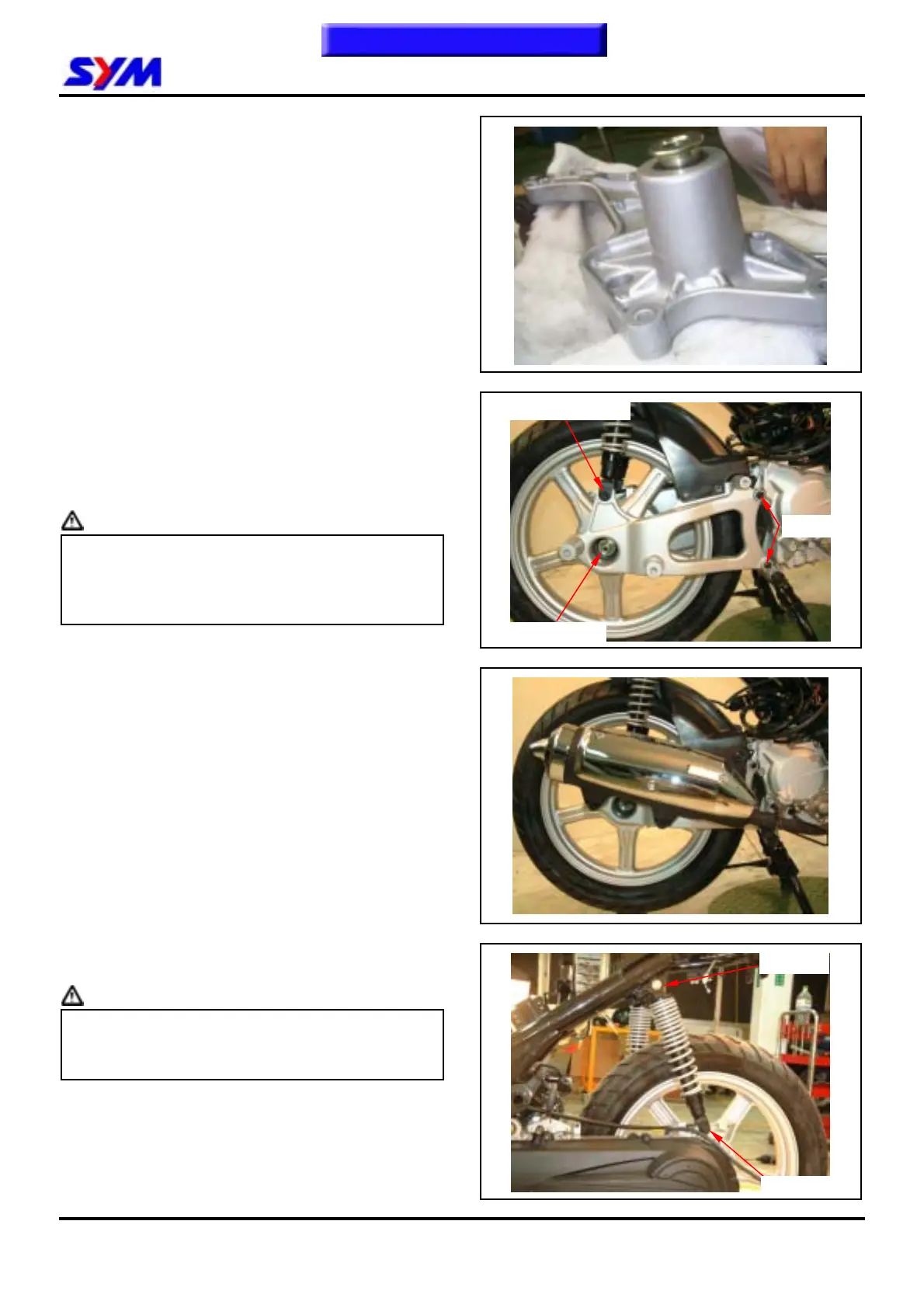 SYM