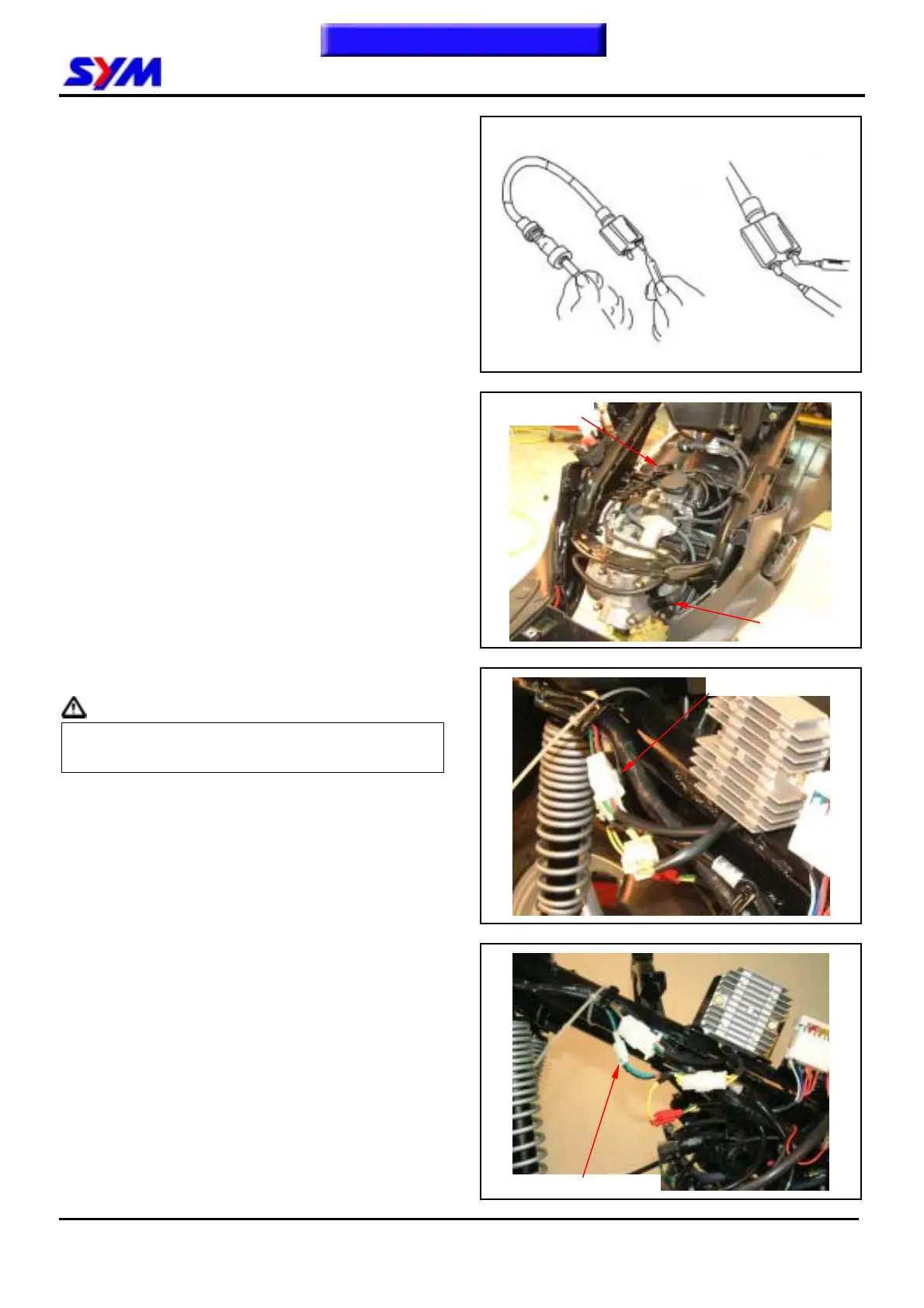 SYM