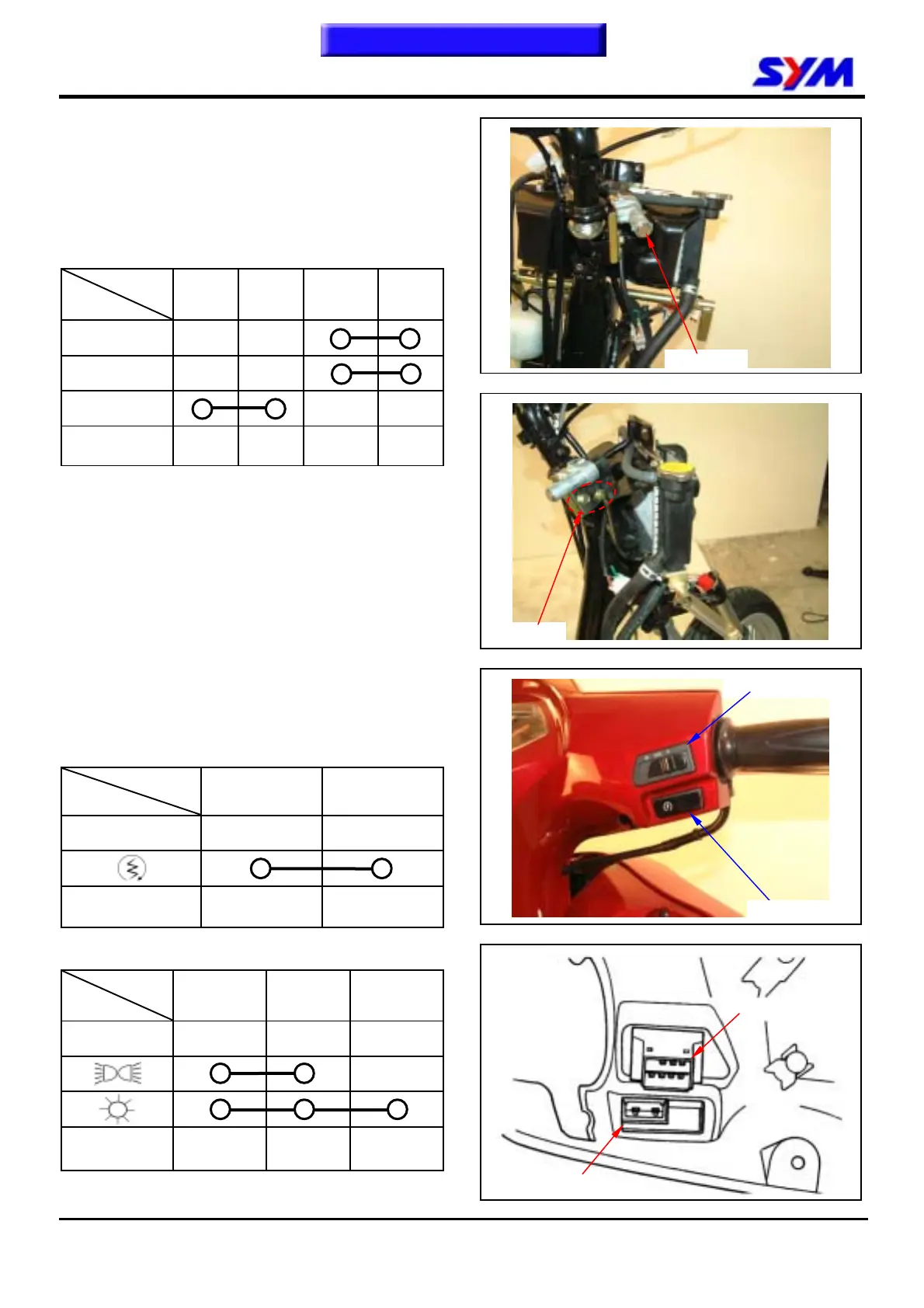 SYM