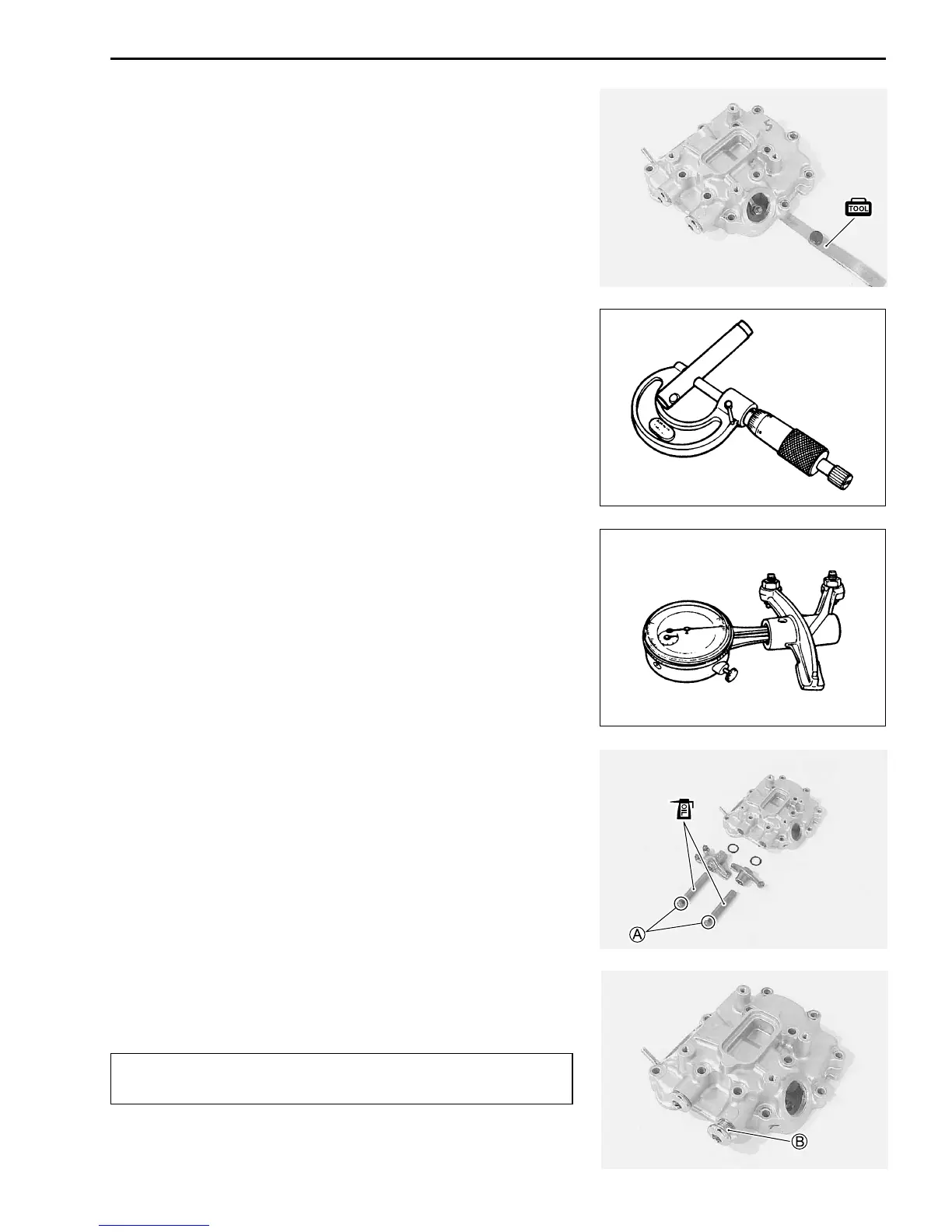 TOOL

OIL

A

B