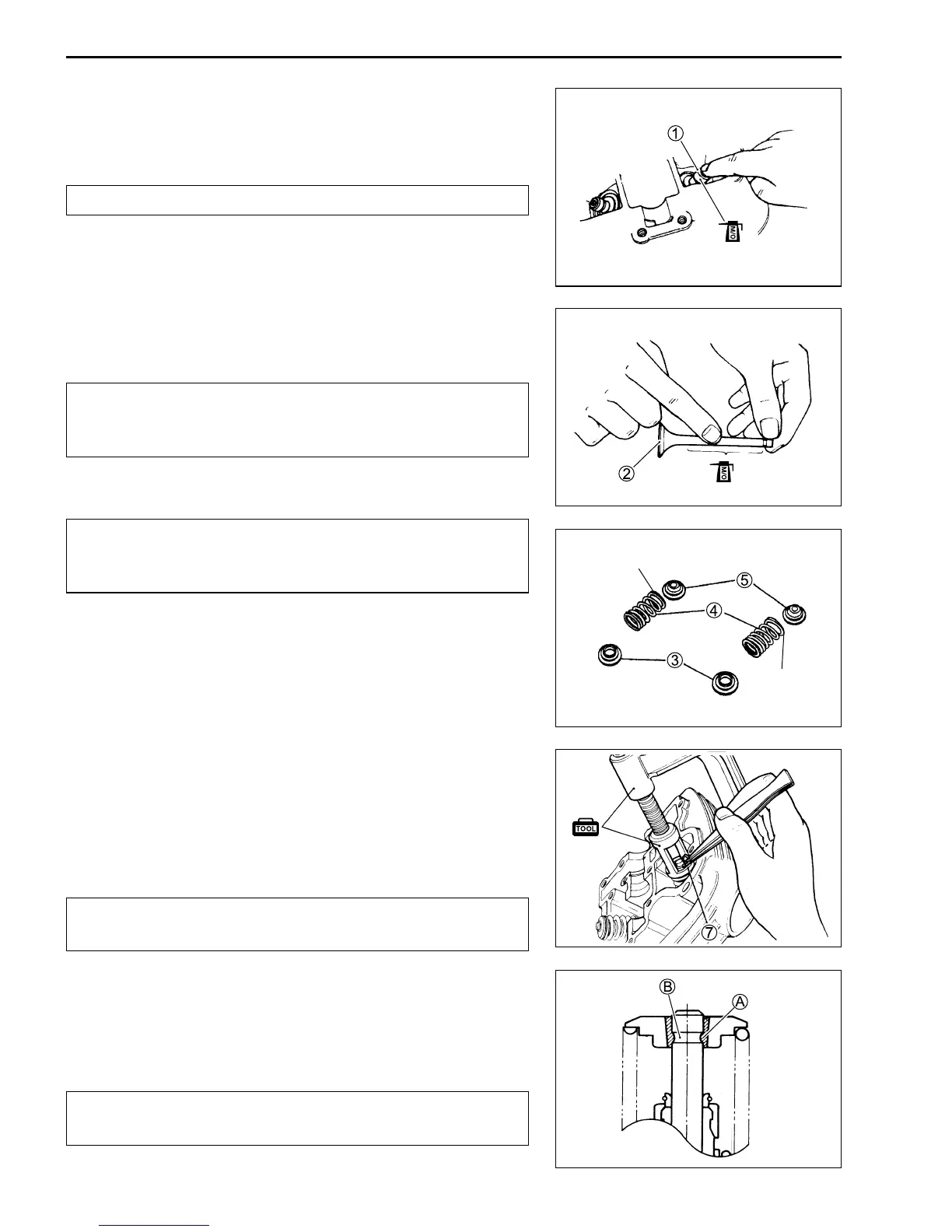 1

M/O

2

M/O

5

4

3

TOOL

7

B

A