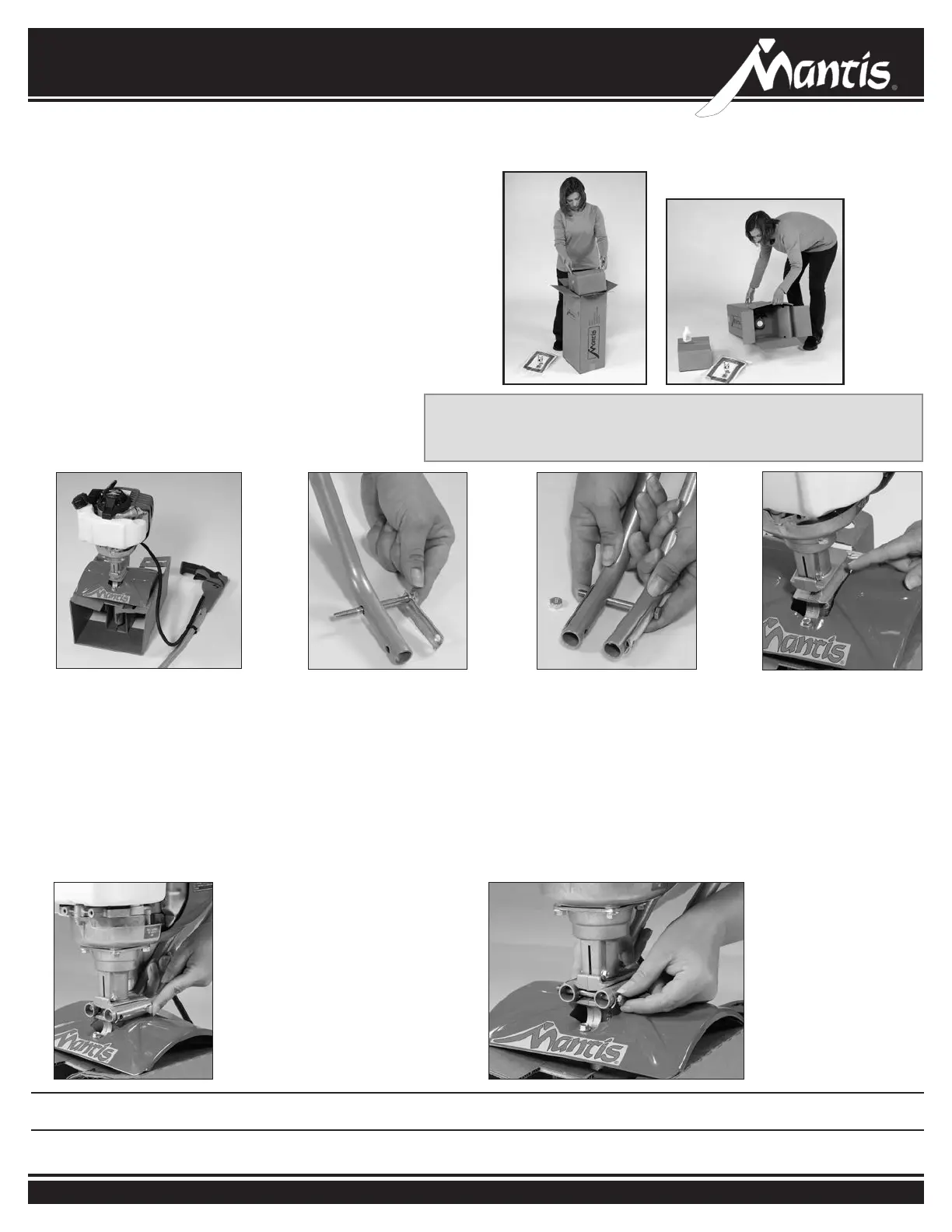 Mantis®

Mantis

Mantis

Mantis

Mantis

Mantis