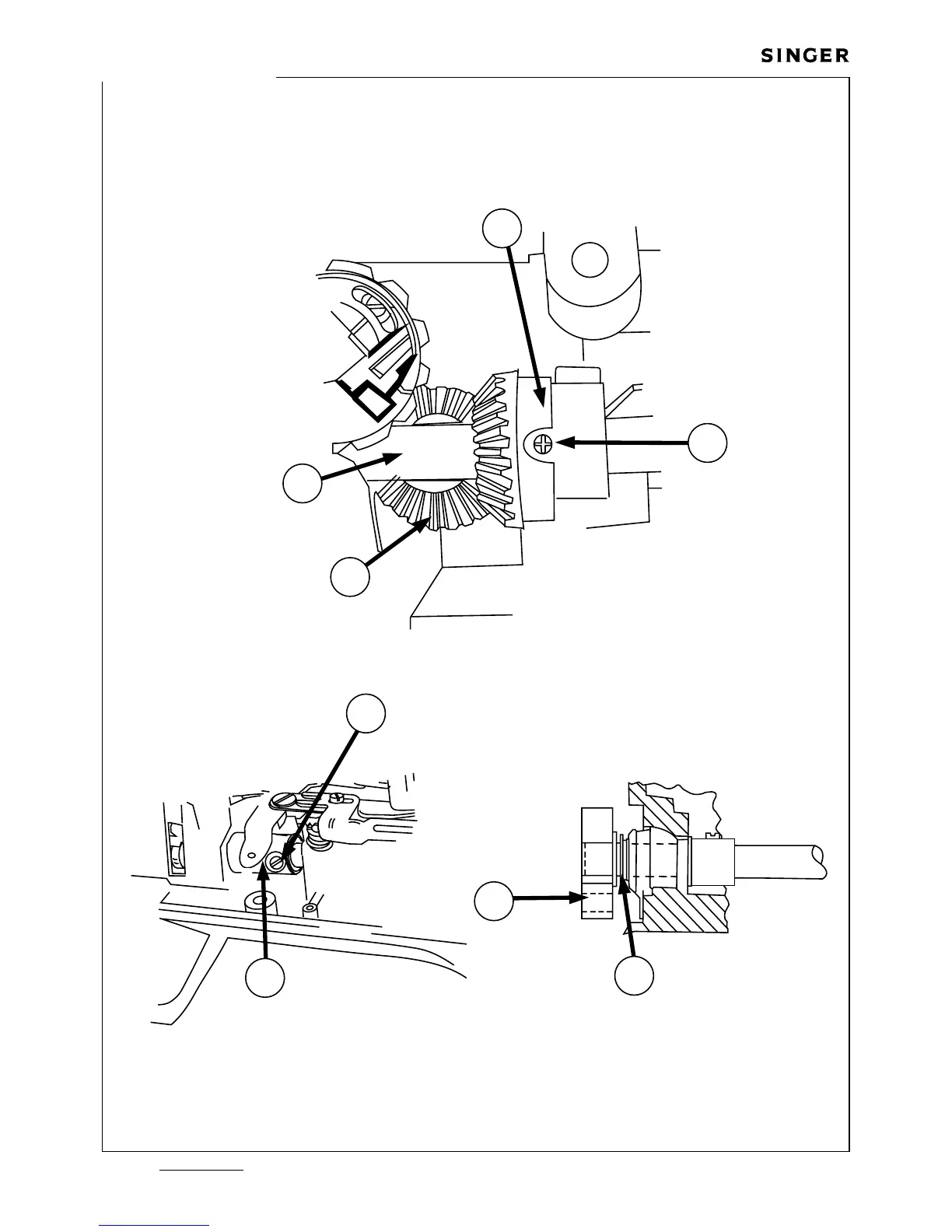 SINGER