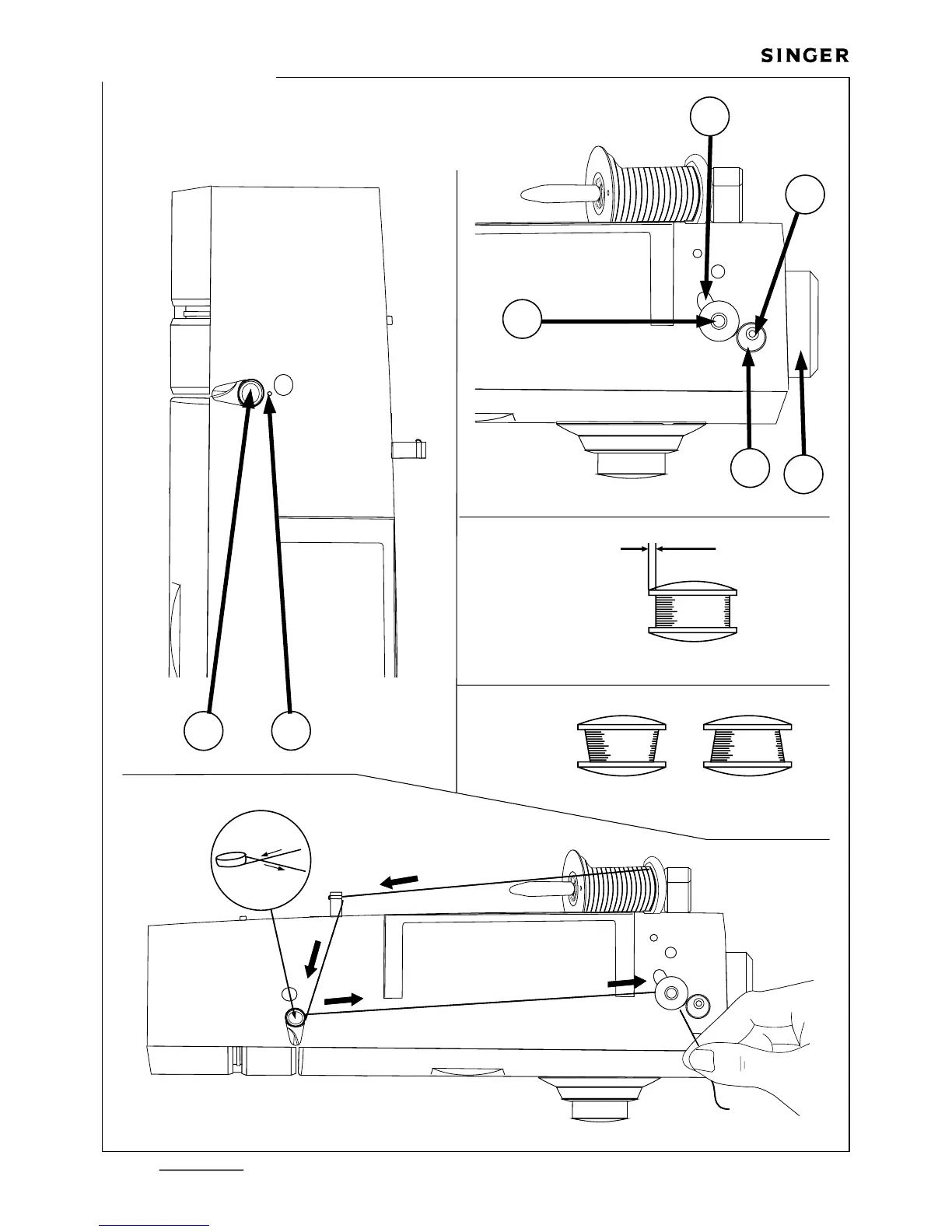 SINGER