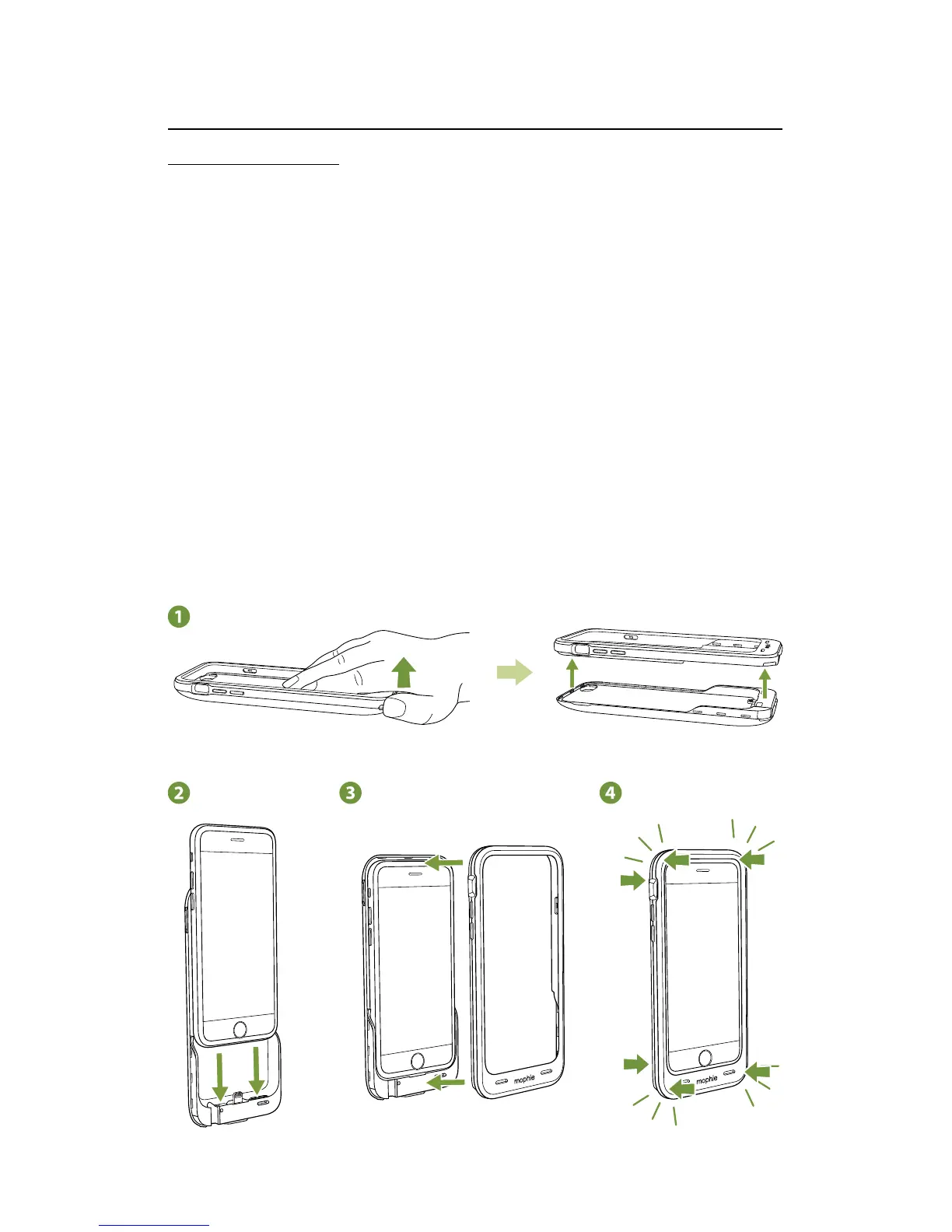 1

2

3

4

mophie

mophie