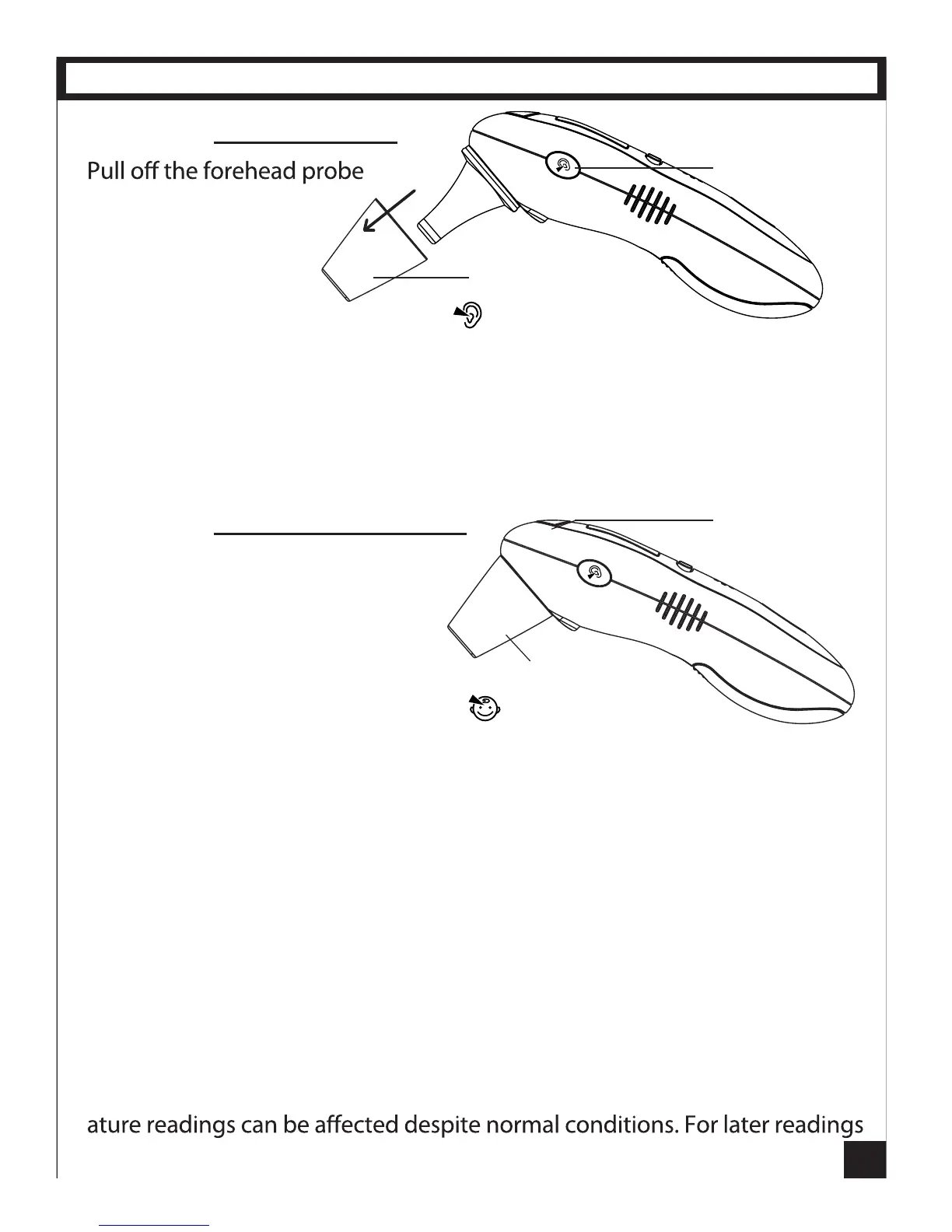 Pull off the forehead probe

ature readings can be affected despite normal conditions. For later readings