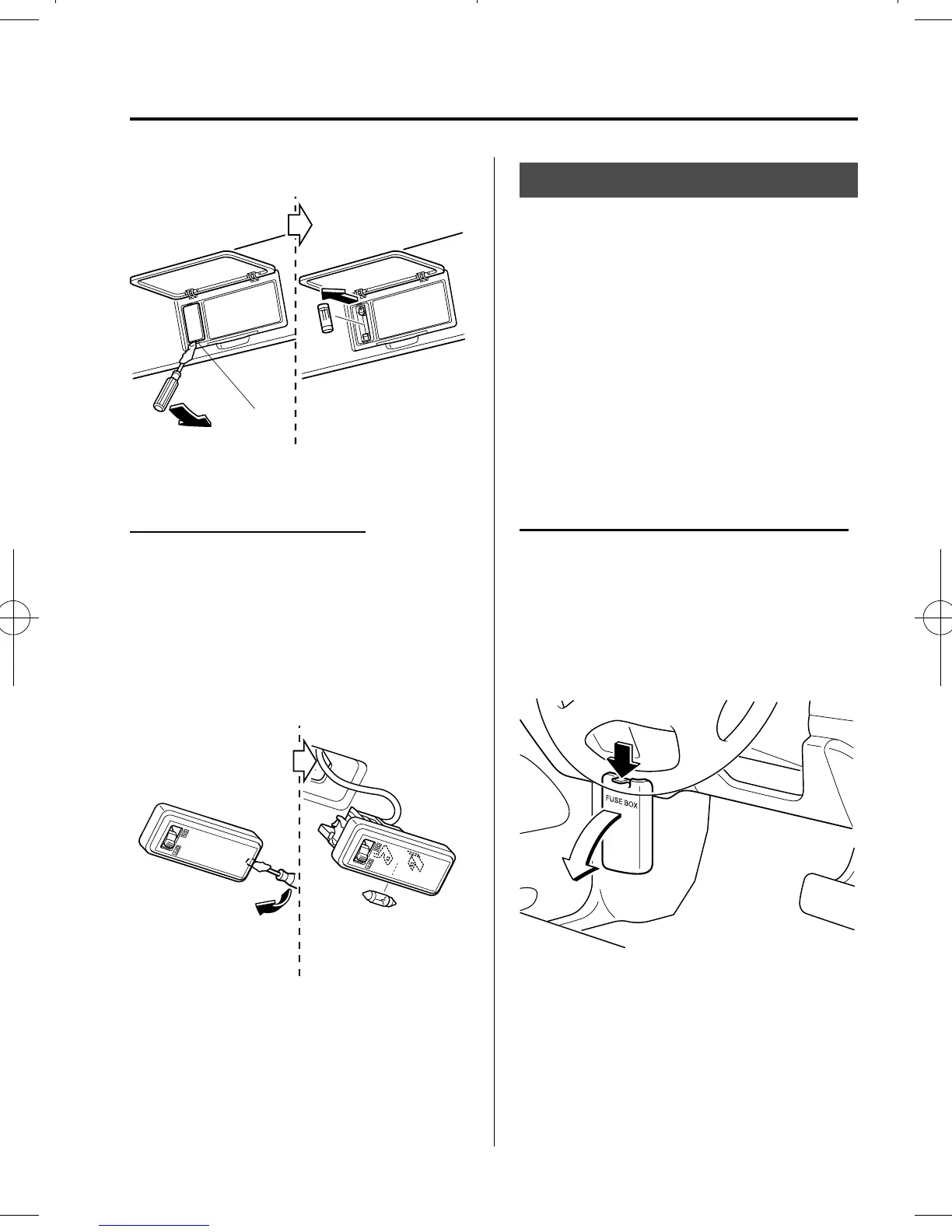 FUSE BOX