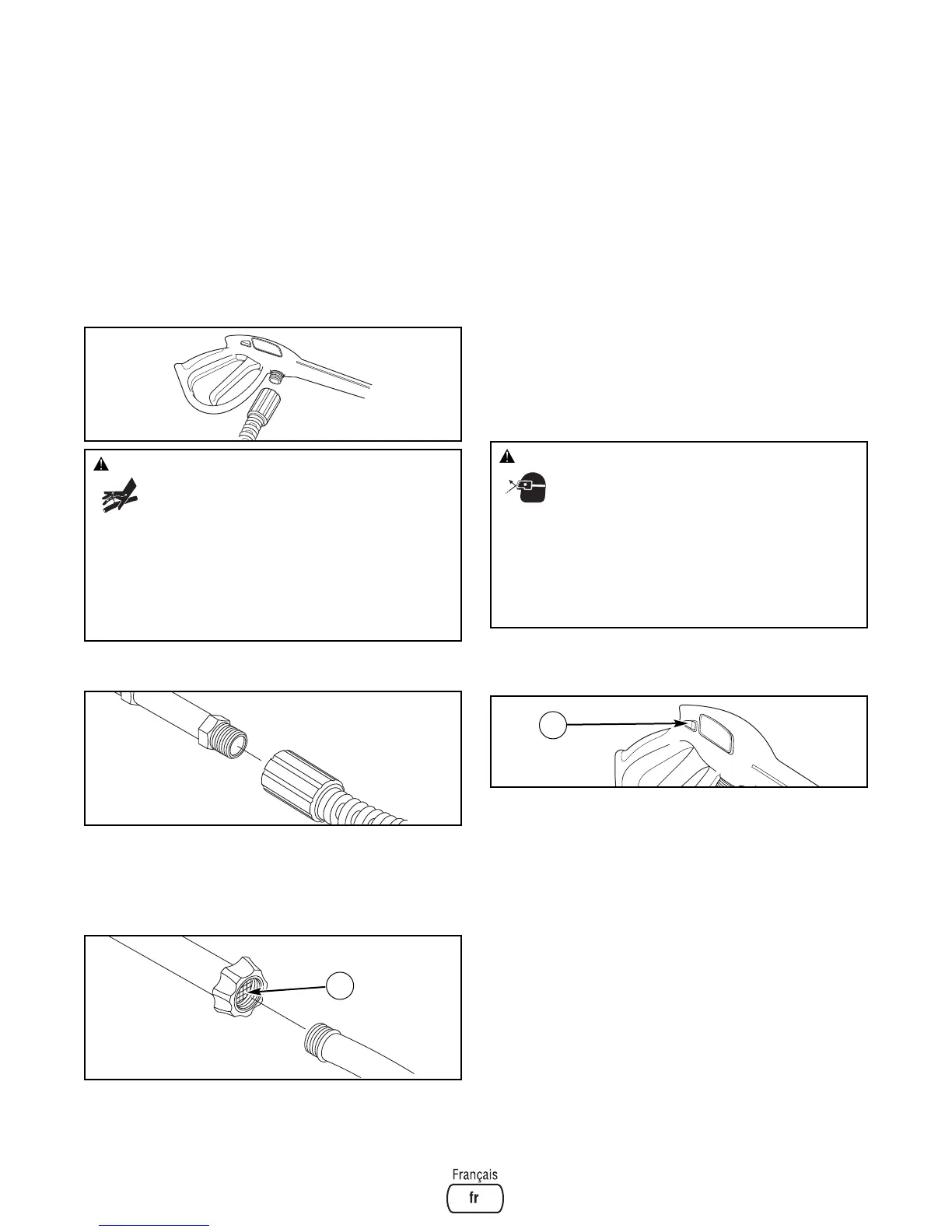 Français

fr