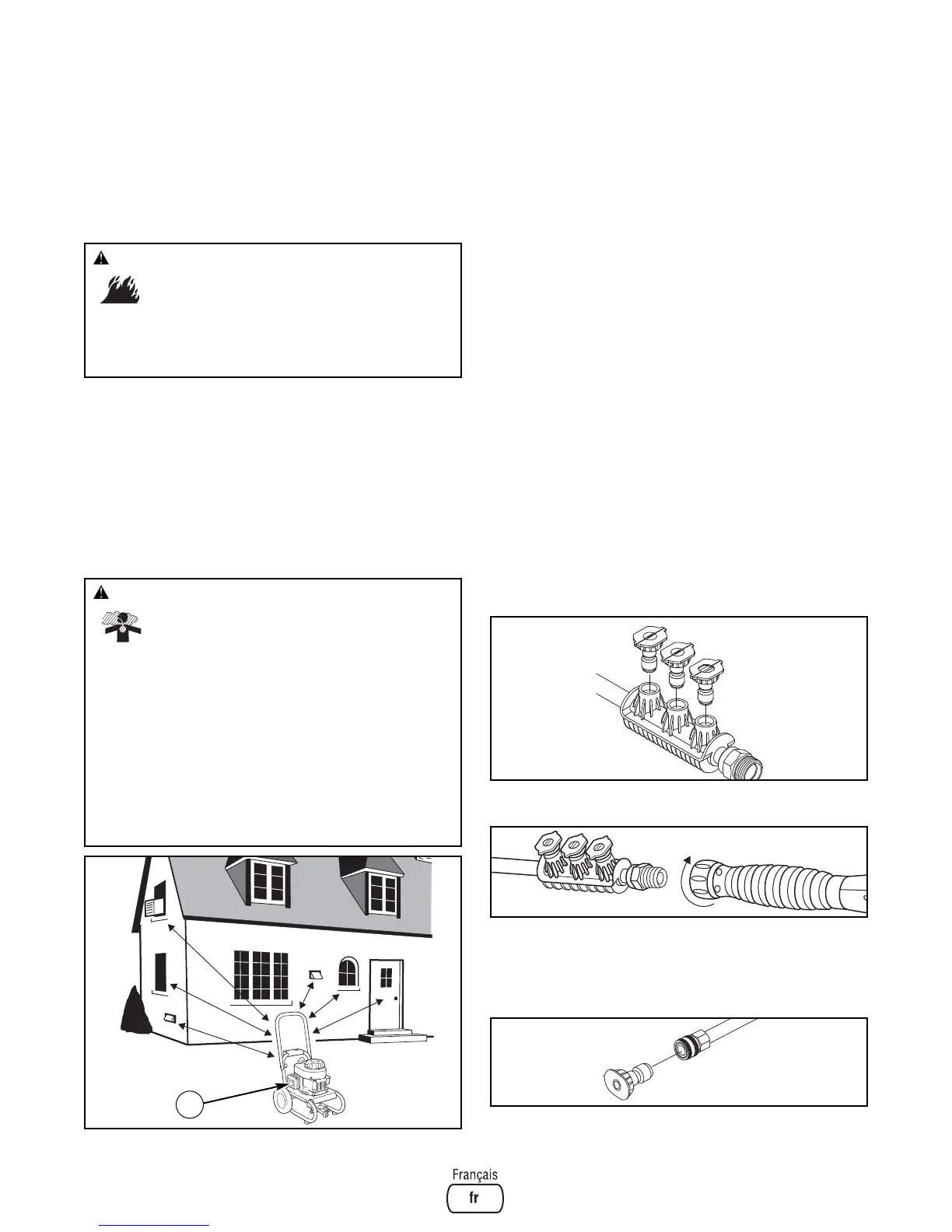 Français

fr