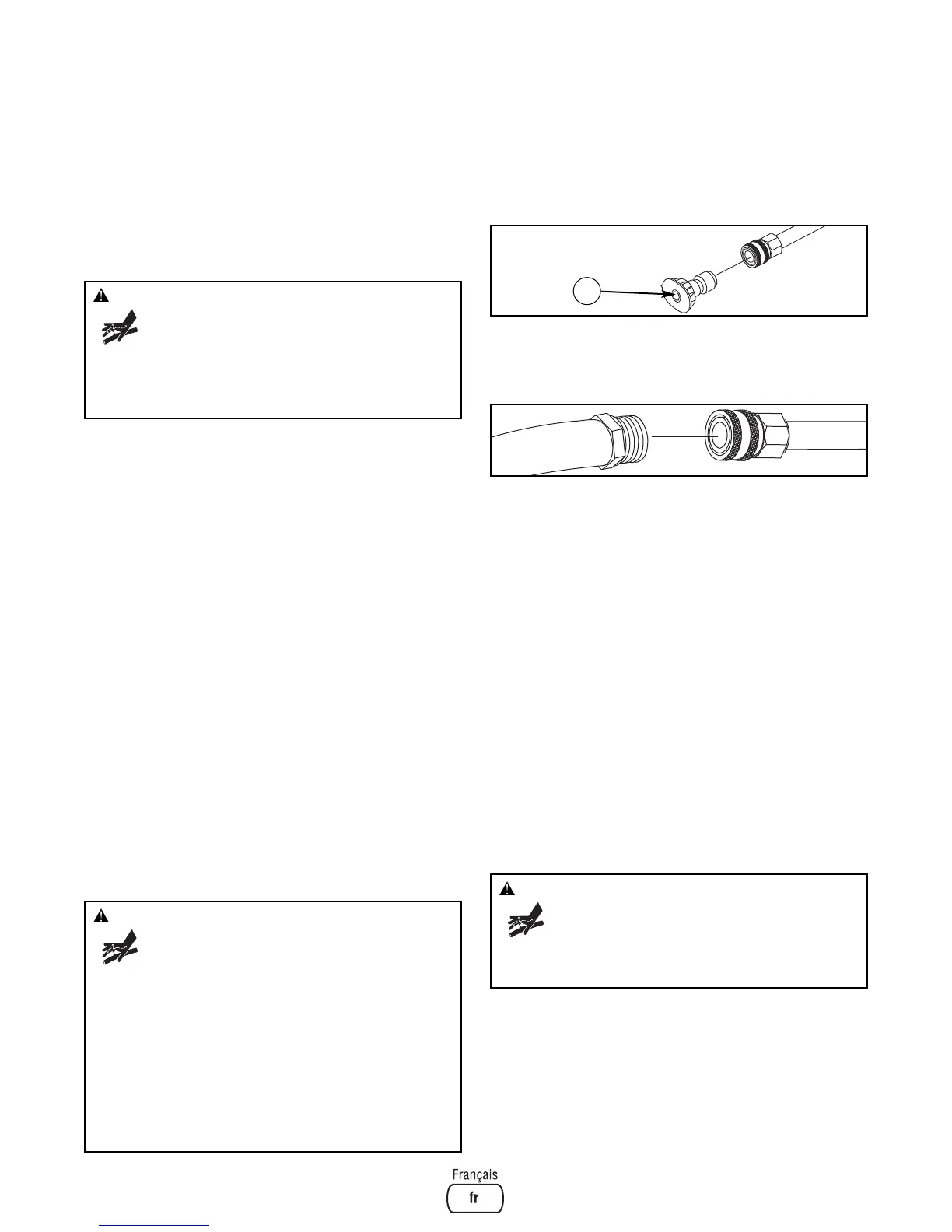 Français

fr