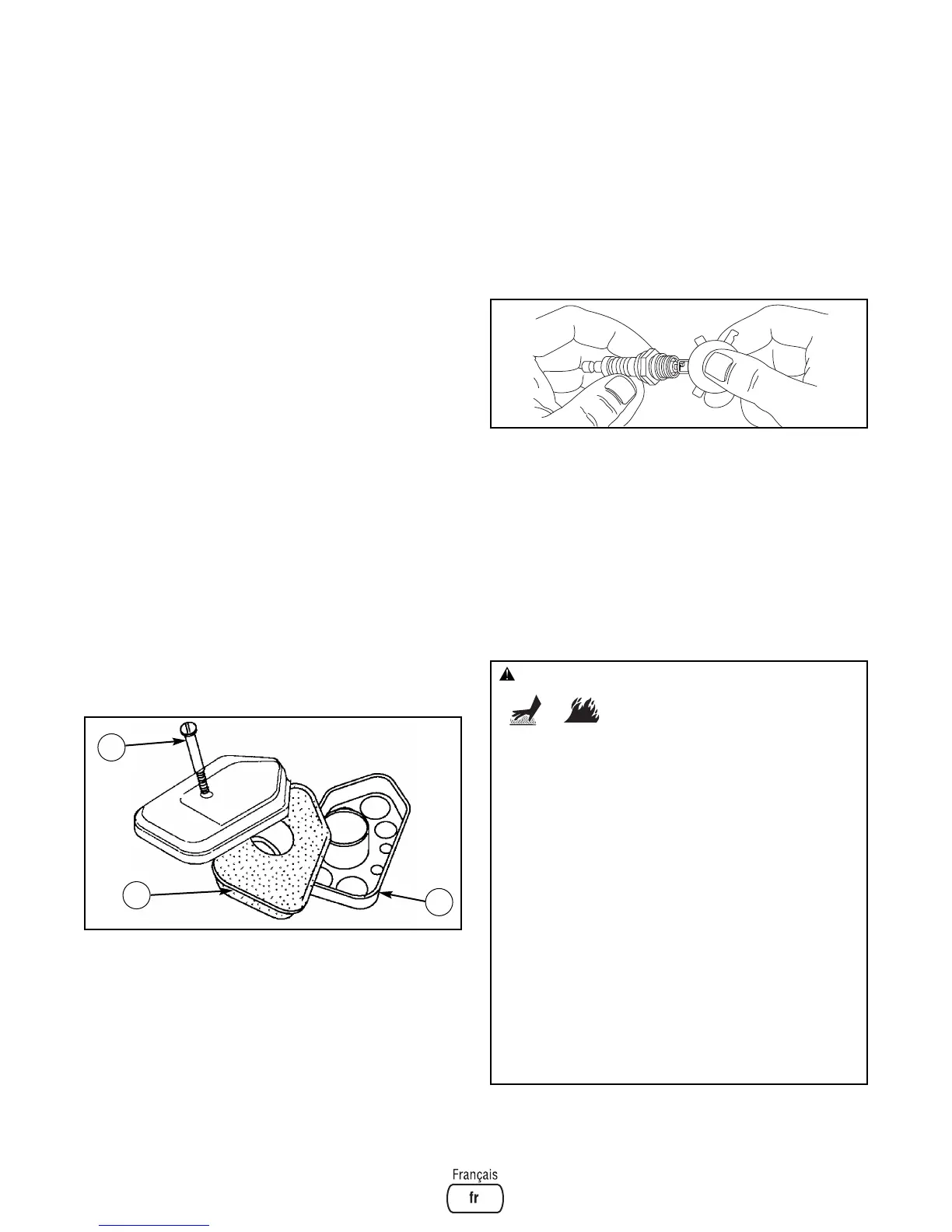 Français

fr