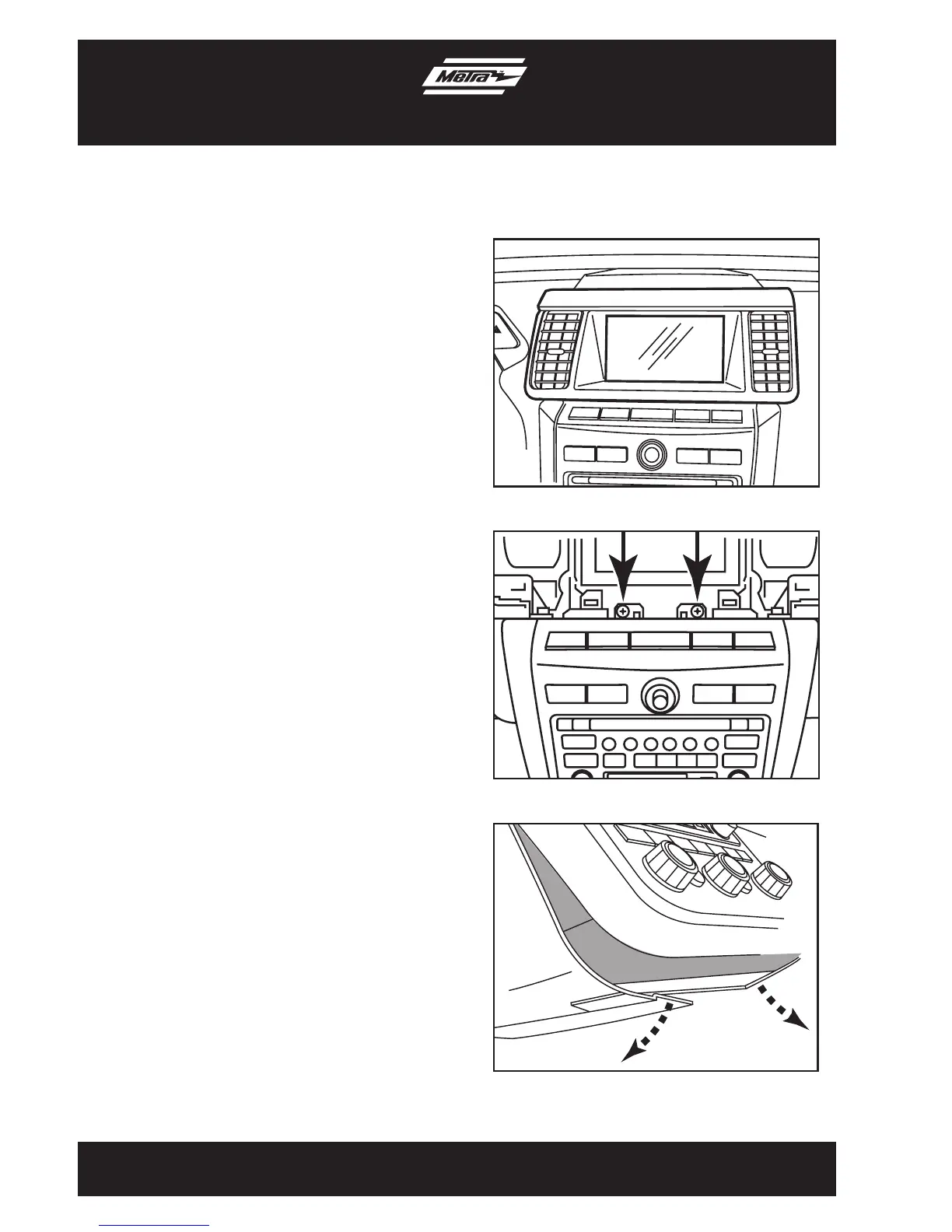 Metra