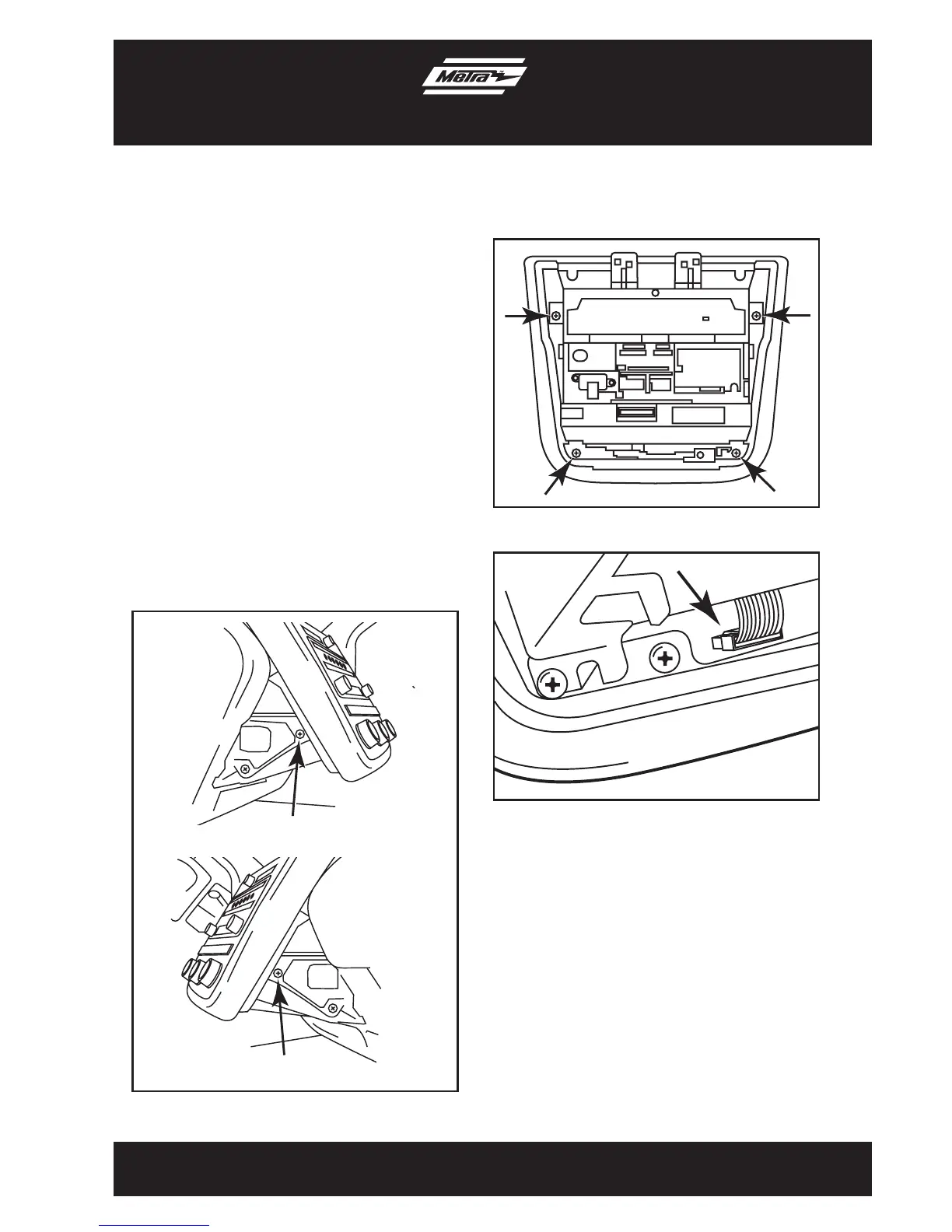 Metra