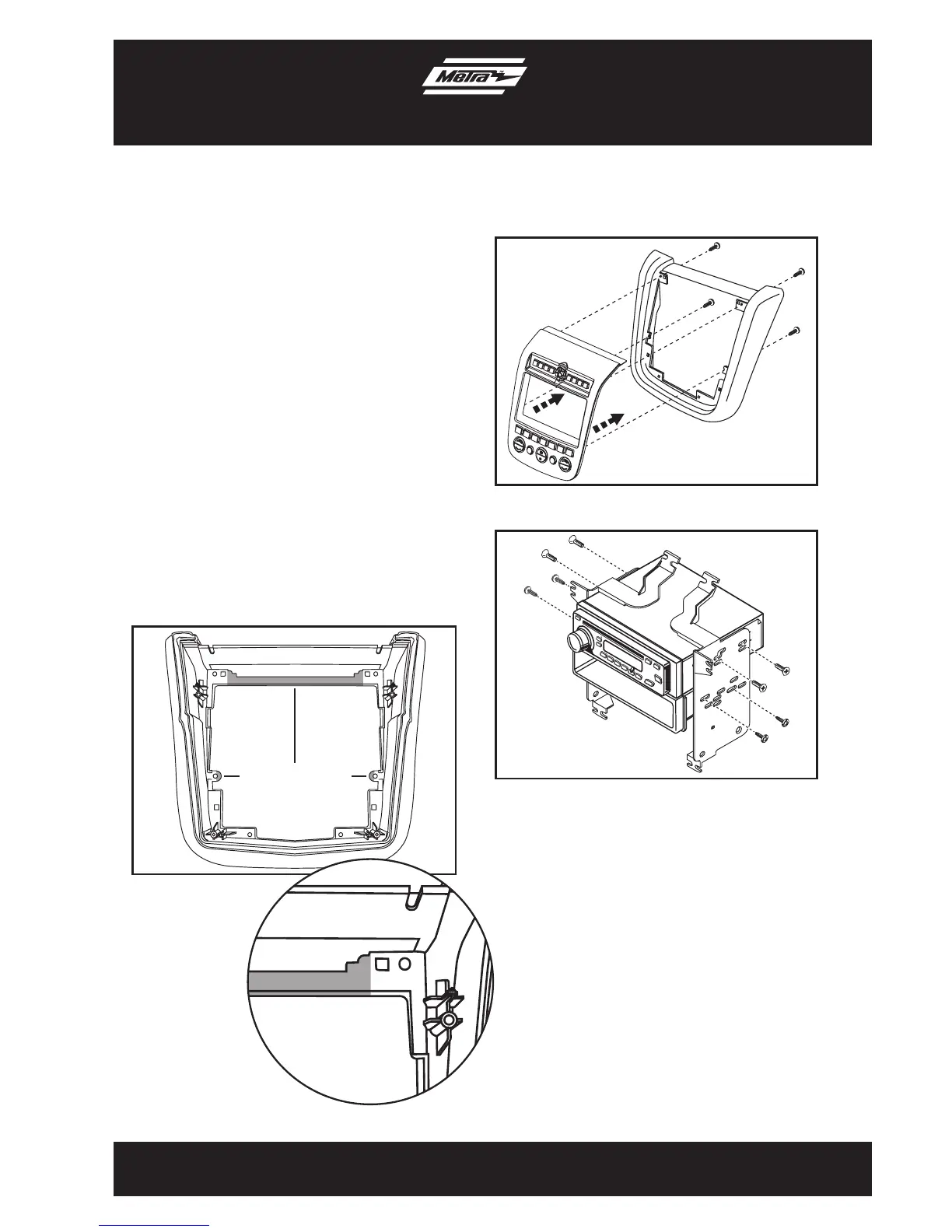 Metra