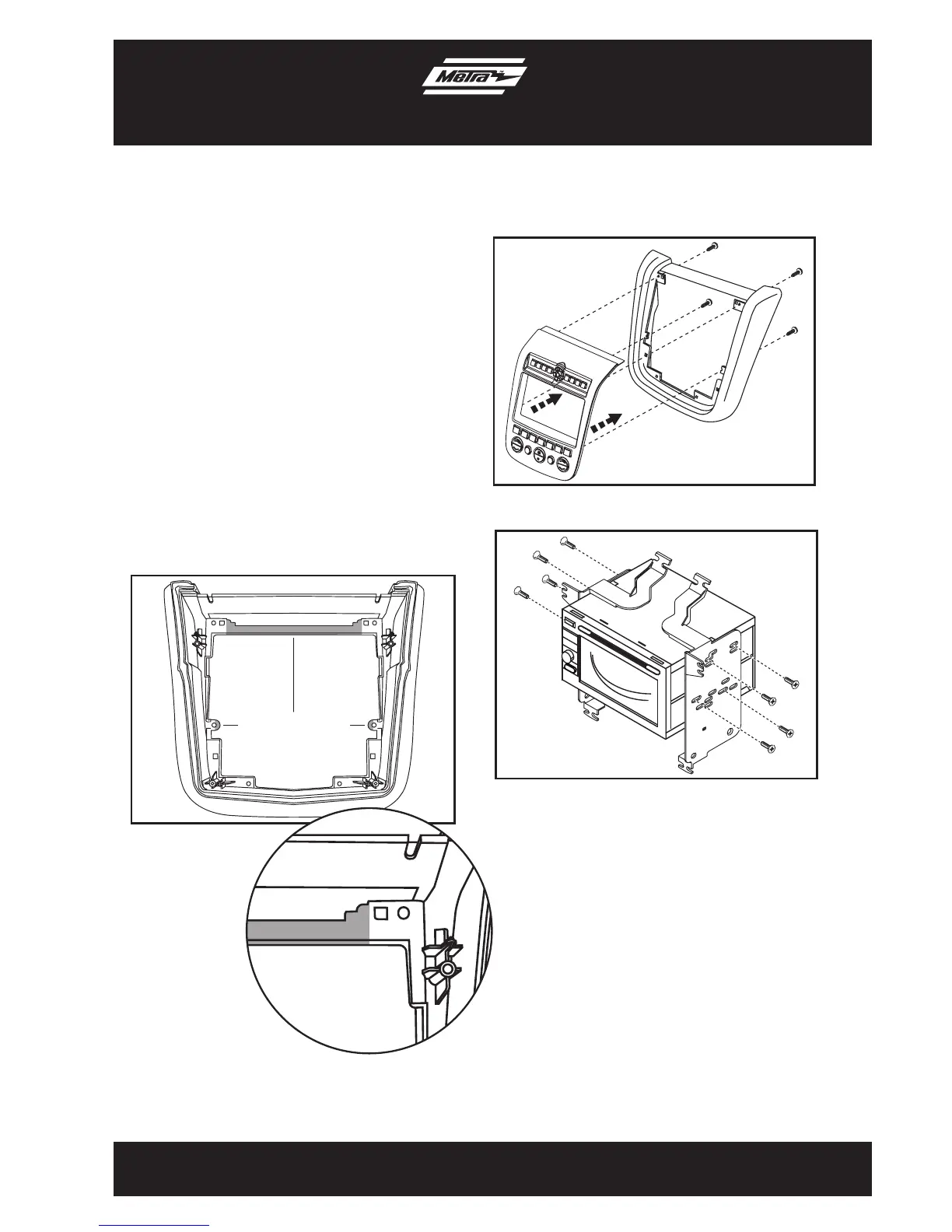 Metra