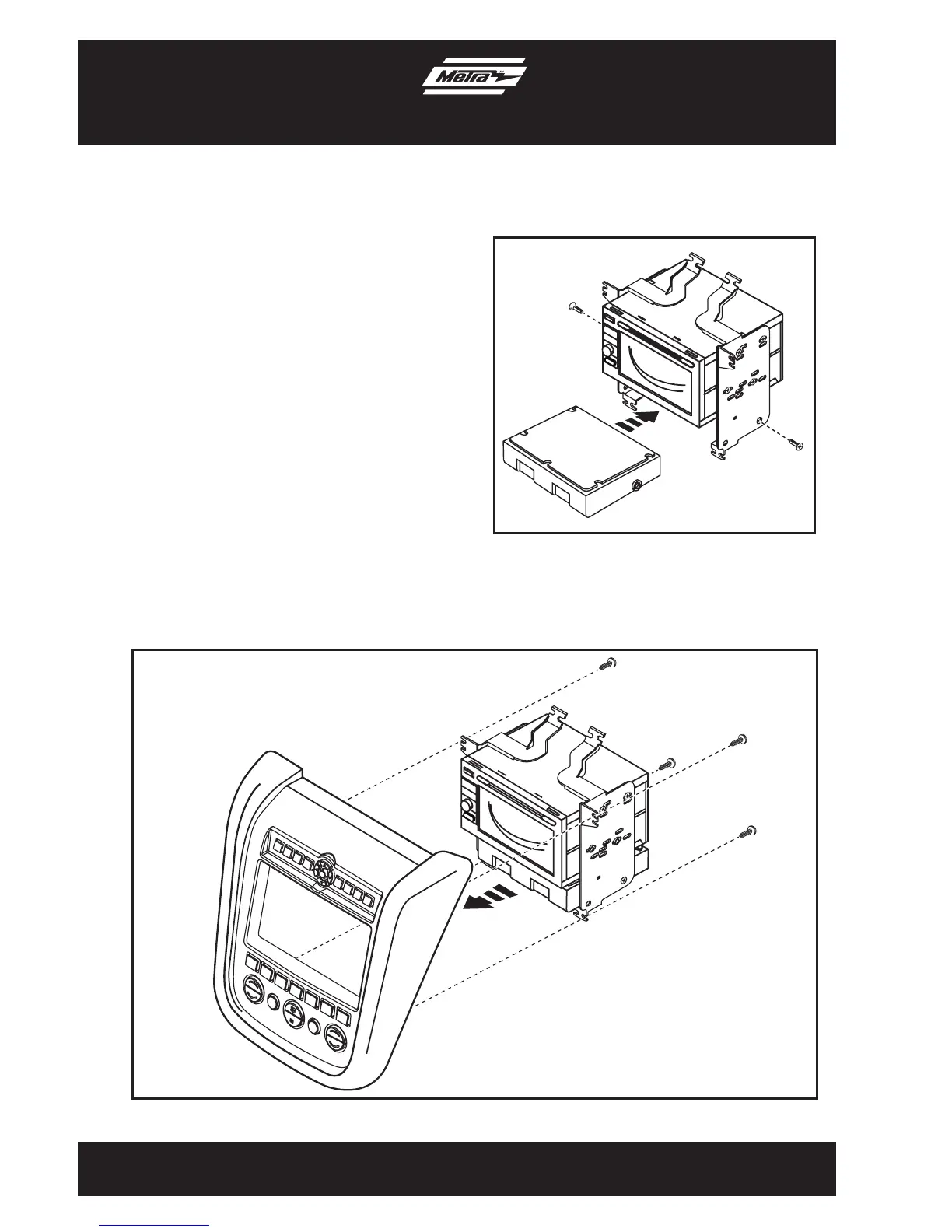 Metra