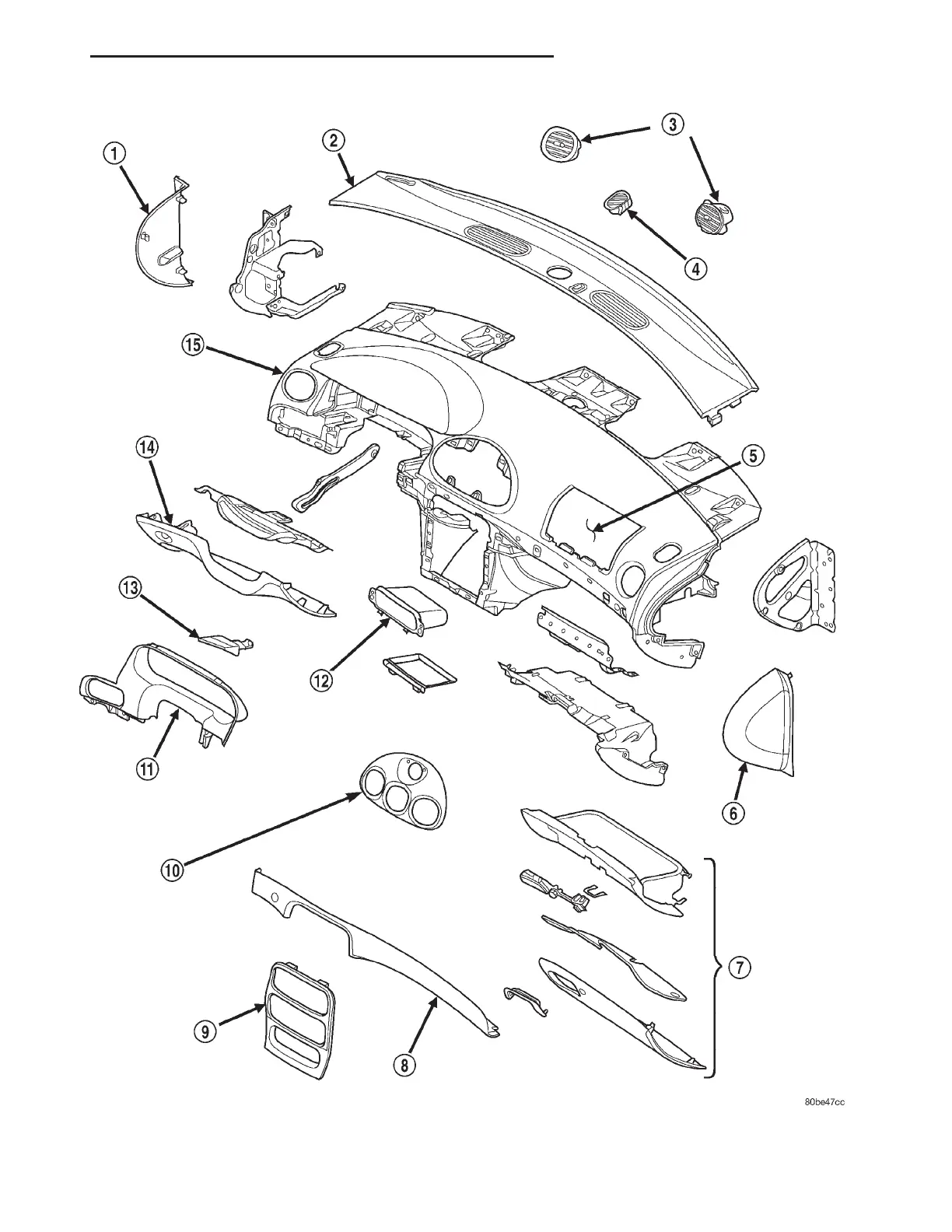 1
2
3
4
15
14
5
13
12
11
6
10
7
9
8
80be47cc