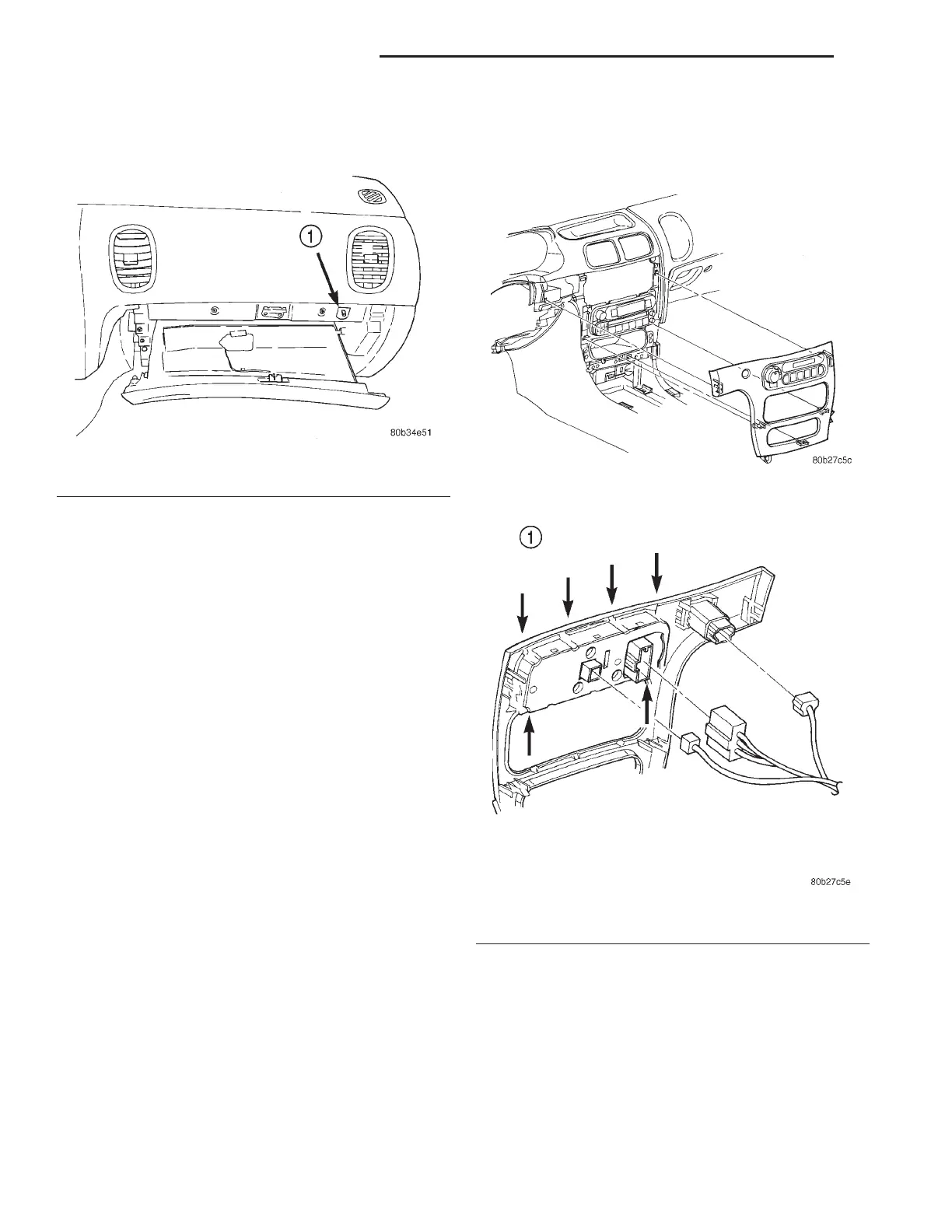 1

80b34e51

80b27c5c

1

80b27c5e